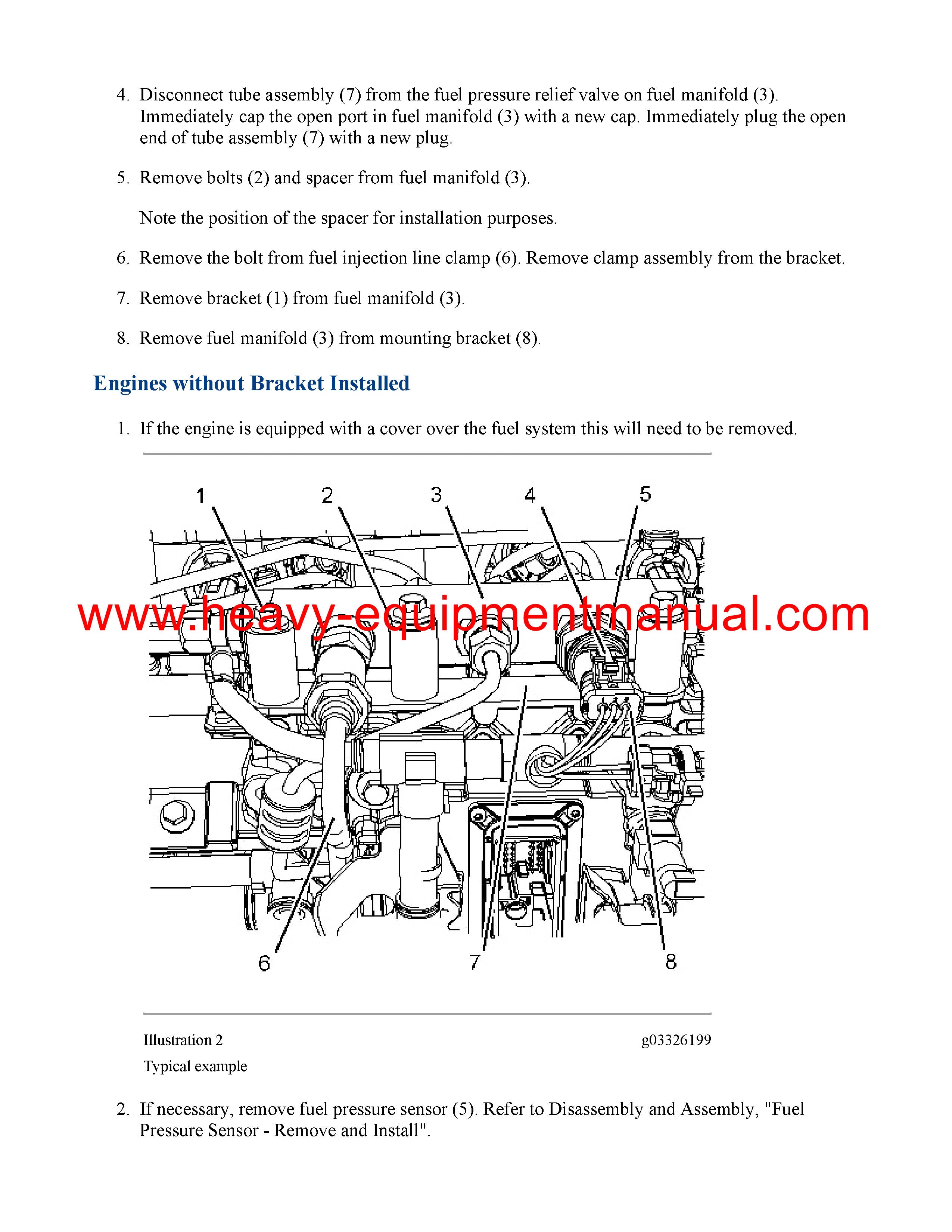 4. Disconnect tube assembly (7) from the fuel pressure relief valve on fuel manifold (3). Immediately cap the open port in fuel manifold (3) with a new cap. Immediately plug the open end of tube assembly (7) with a new plug.

5. Remove bolts (2) and spacer from fuel manifold (3).

Note the position of the spacer for installation purposes.

6. Remove the bolt from fuel injection line clamp (6). Remove clamp assembly from the bracket.

7. Remove bracket (1) from fuel manifold (3).

8. Remove fuel manifold (3) from mounting bracket (8).

Engines without Bracket Installed

1. If the engine is equipped with a cover over the fuel system this will need to be removed.

1 2 3 4 5

www.heavy-equipmentmanual.com

6 7 8

Illustration 2 g03326199

Typical example

2. If necessary, remove fuel pressure sensor (5). Refer to Disassembly and Assembly, "Fuel Pressure Sensor - Remove and Install".