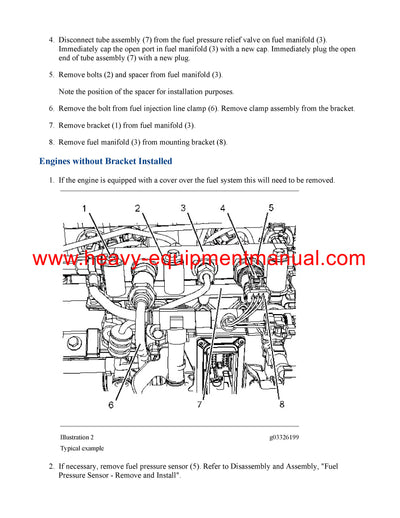 4. Disconnect tube assembly (7) from the fuel pressure relief valve on fuel manifold (3). Immediately cap the open port in fuel manifold (3) with a new cap. Immediately plug the open end of tube assembly (7) with a new plug.

5. Remove bolts (2) and spacer from fuel manifold (3).

Note the position of the spacer for installation purposes.

6. Remove the bolt from fuel injection line clamp (6). Remove clamp assembly from the bracket.

7. Remove bracket (1) from fuel manifold (3).

8. Remove fuel manifold (3) from mounting bracket (8).

Engines without Bracket Installed

1. If the engine is equipped with a cover over the fuel system this will need to be removed.

1 2 3 4 5

www.heavy-equipmentmanual.com

6 7 8

Illustration 2

g03326199

Typical example

2. If necessary, remove fuel pressure sensor (5). Refer to Disassembly and Assembly, "Fuel Pressure Sensor - Remove and Install".