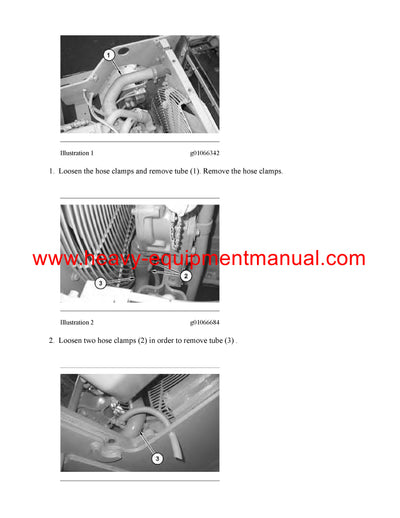 1

Illustration 1 g01066342

1. Loosen the hose clamps and remove tube (1). Remove the hose clamps.

www.heavy-equipmentmanual.com

3

2

Illustration 2 g01066684

2. Loosen two hose clamps (2) in order to remove tube (3) .

3