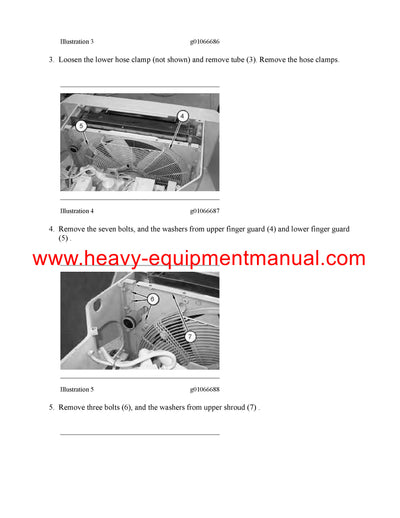 Illustration 3 g01066686

3. Loosen the lower hose clamp (not shown) and remove tube (3). Remove the hose clamps.

4

5

Illustration 4 g01066687

4. Remove the seven bolts, and the washers from upper finger guard (4) and lower finger guard (5) .

www.heavy-equipmentmanual.com

6

7

Illustration 5 g01066688

5. Remove three bolts (6), and the washers from upper shroud (7) .