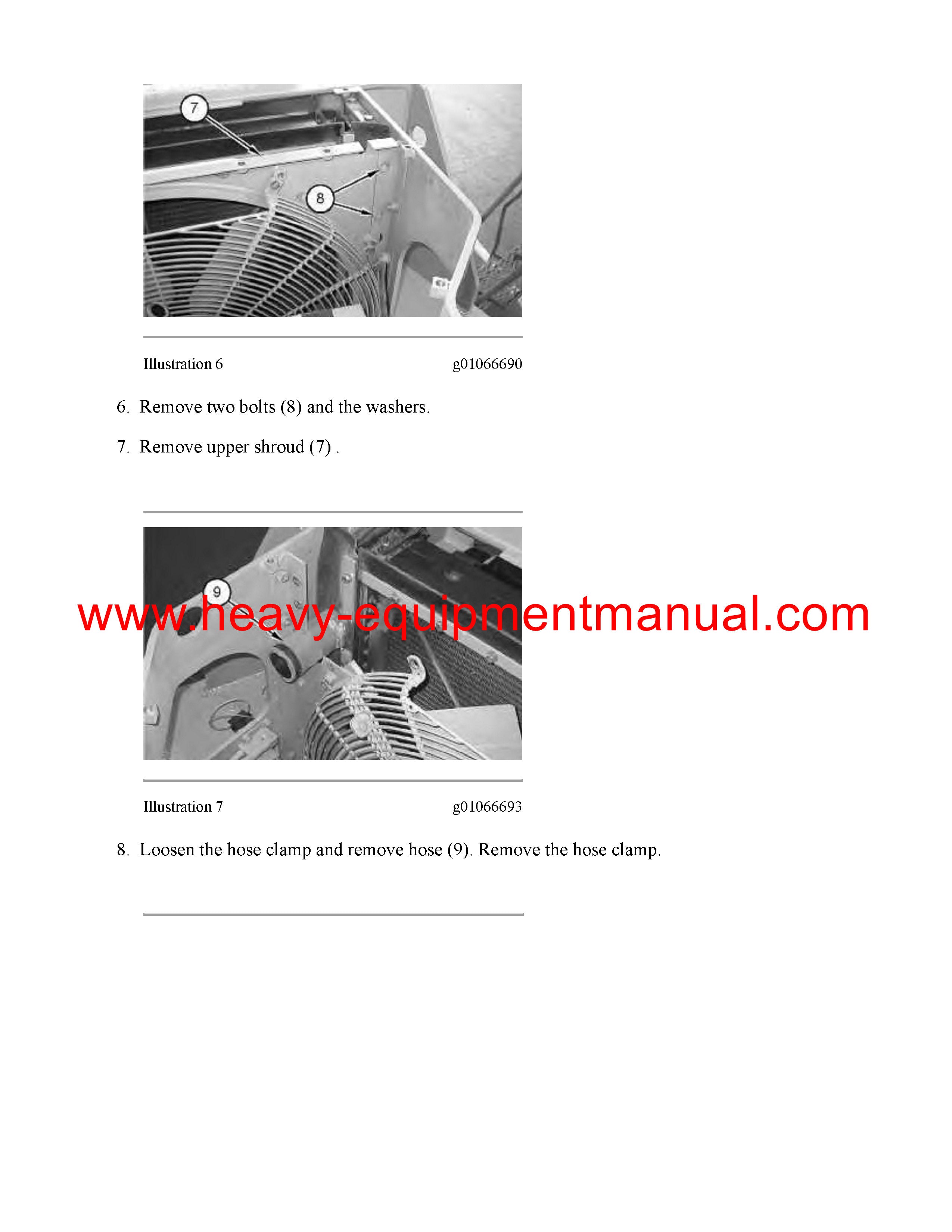 7

8

Illustration 6 g01066690

6. Remove two bolts (8) and the washers.

7. Remove upper shroud (7) .

9

www.heavy-equipmentmanual.com

Illustration 7 g01066693

8. Loosen the hose clamp and remove hose (9). Remove the hose clamp.