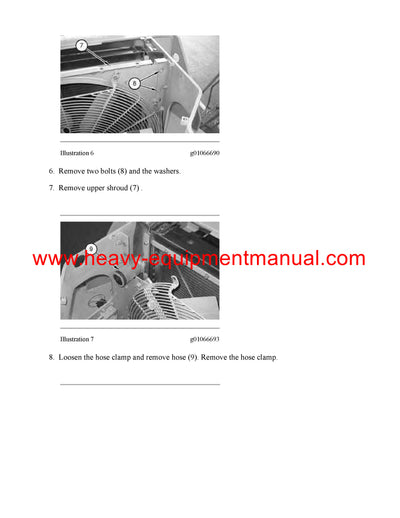 7

8

Illustration 6 g01066690

6. Remove two bolts (8) and the washers.

7. Remove upper shroud (7) .

9

www.heavy-equipmentmanual.com

Illustration 7 g01066693

8. Loosen the hose clamp and remove hose (9). Remove the hose clamp.