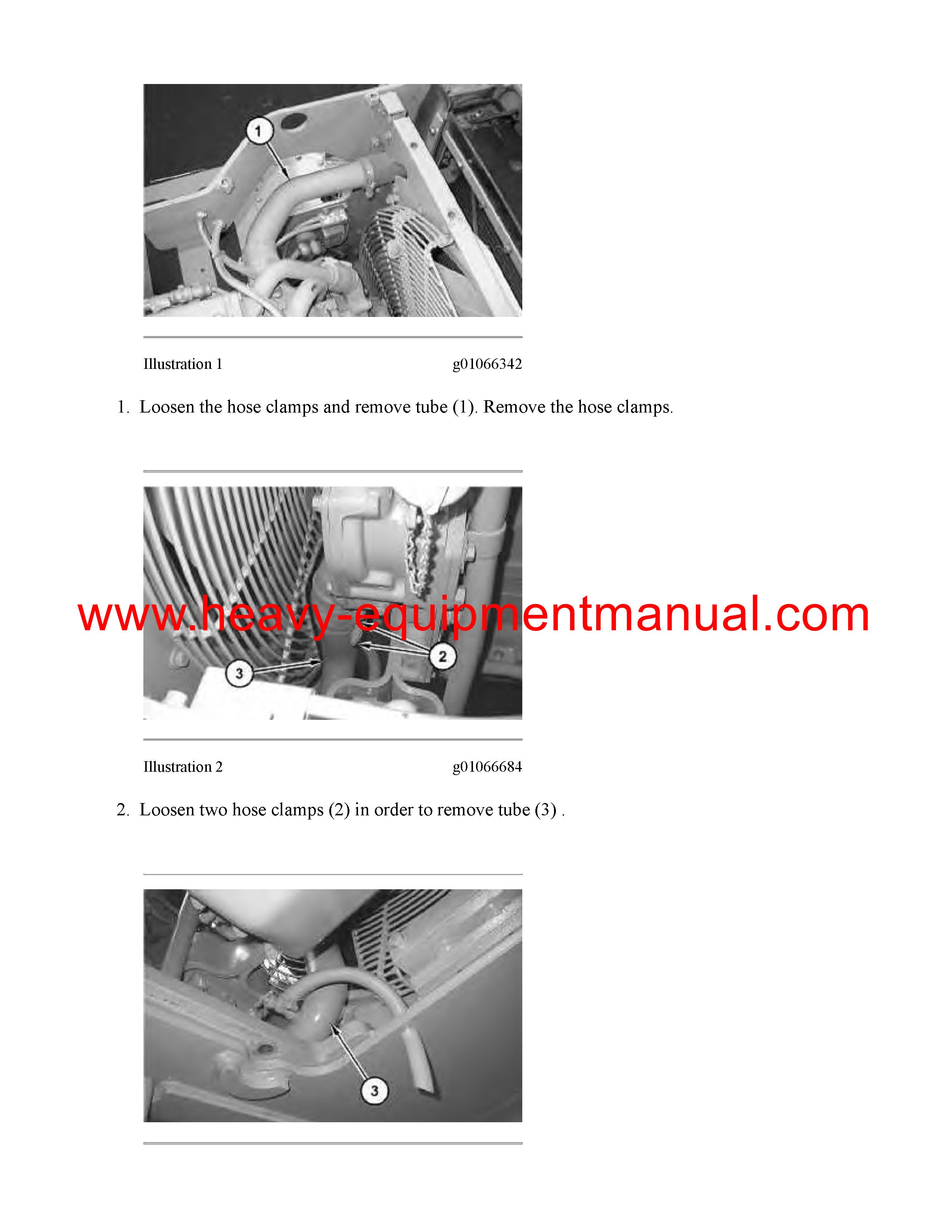 1

Illustration 1 g01066342

1. Loosen the hose clamps and remove tube (1). Remove the hose clamps.

www.heavy-equipmentmanual.com

2

3

Illustration 2 g01066684

2. Loosen two hose clamps (2) in order to remove tube (3) .

3