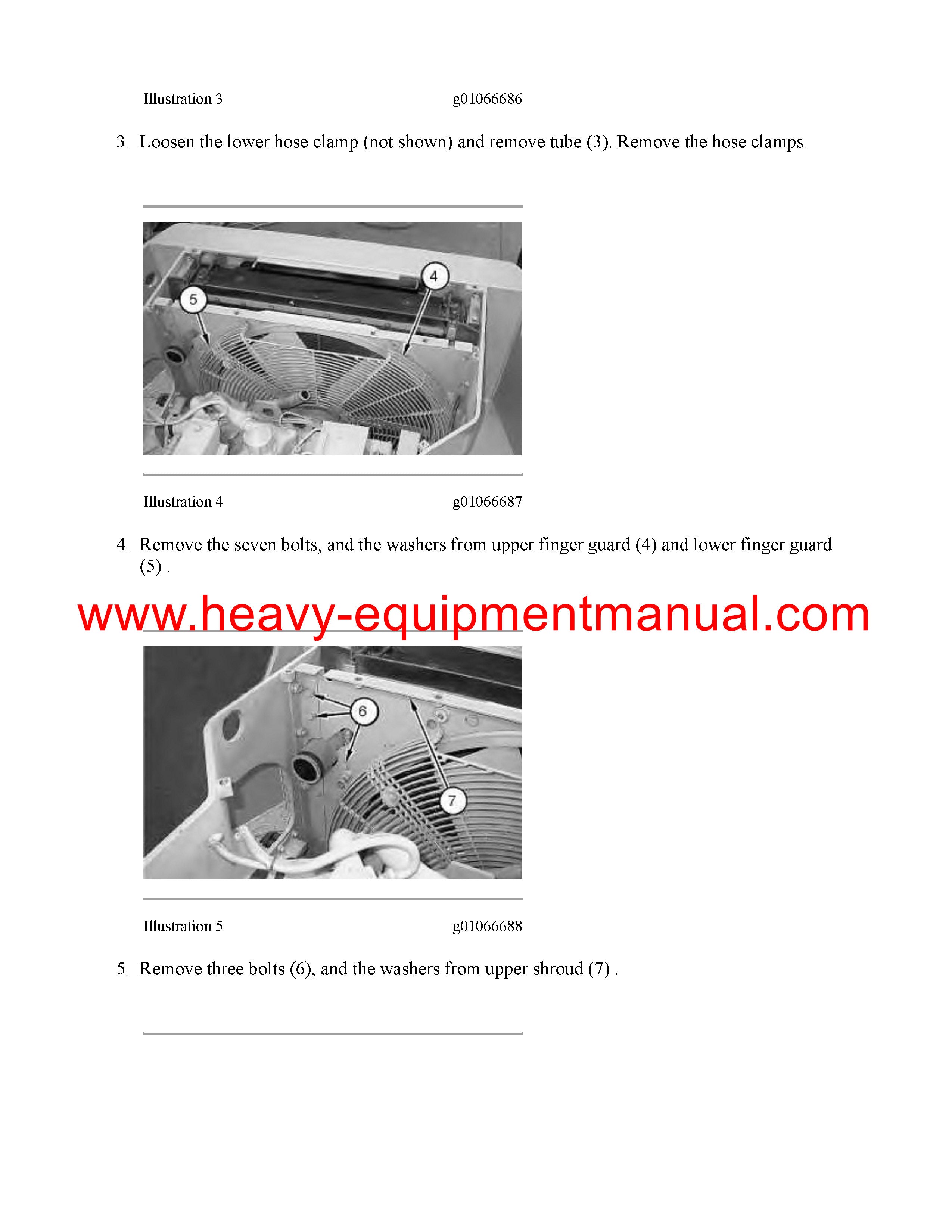 Illustration 3 g01066686

3. Loosen the lower hose clamp (not shown) and remove tube (3). Remove the hose clamps.

4

5

Illustration 4 g01066687

4. Remove the seven bolts, and the washers from upper finger guard (4) and lower finger guard (5) .

www.heavy-equipmentmanual.com

6

7

Illustration 5 g01066688

5. Remove three bolts (6), and the washers from upper shroud (7) .