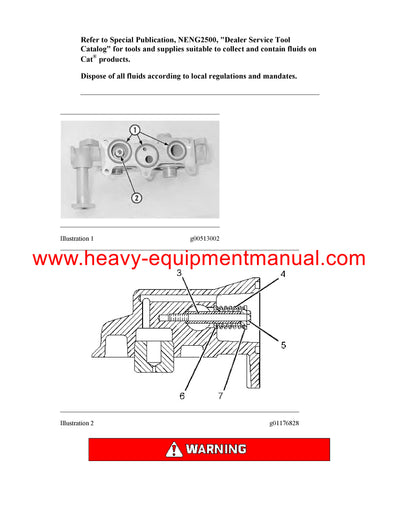 Refer to Special Publication, NENG2500, "Dealer Service Tool Catalog" for tools and supplies suitable to collect and contain fluids on Cat® products.

Dispose of all fluids according to local regulations and mandates.

1

2

Illustration 1 g00513002

www.heavy-equipmentmanual.com

3

4

5

6

7

Illustration 2 g01176828

WARNING