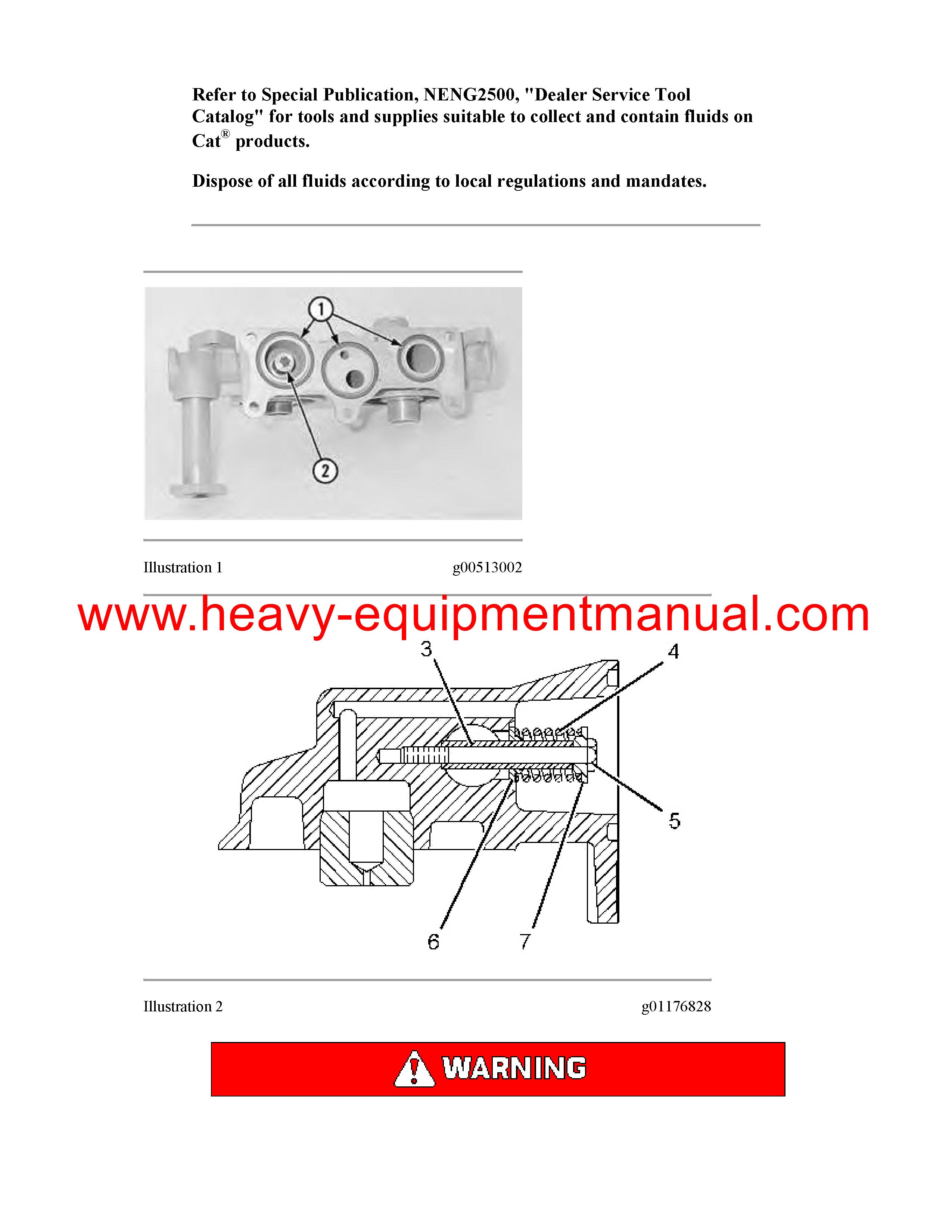 Refer to Special Publication, NENG2500, "Dealer Service Tool Catalog" for tools and supplies suitable to collect and contain fluids on Cat® products.

Dispose of all fluids according to local regulations and mandates.

1

2

Illustration 1 g00513002

www.heavy-equipmentmanual.com

3

4

5

6

7

Illustration 2 g01176828

WARNING