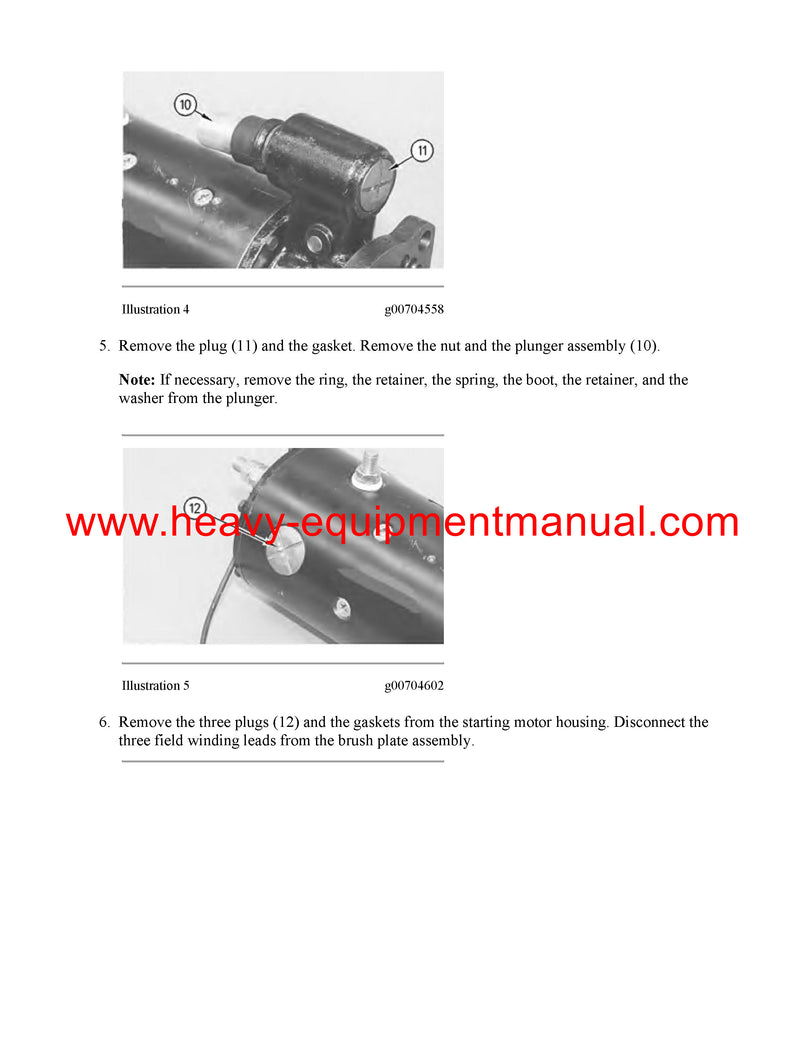 10

11

Illustration 4 g00704558

5. Remove the plug (11) and the gasket. Remove the nut and the plunger assembly (10).

**Note:** If necessary, remove the ring, the retainer, the spring, the boot, the retainer, and the washer from the plunger.

12

www.heavy-equipmentmanual.com

Illustration 5 g00704602

6. Remove the three plugs (12) and the gaskets from the starting motor housing. Disconnect the three field winding leads from the brush plate assembly.