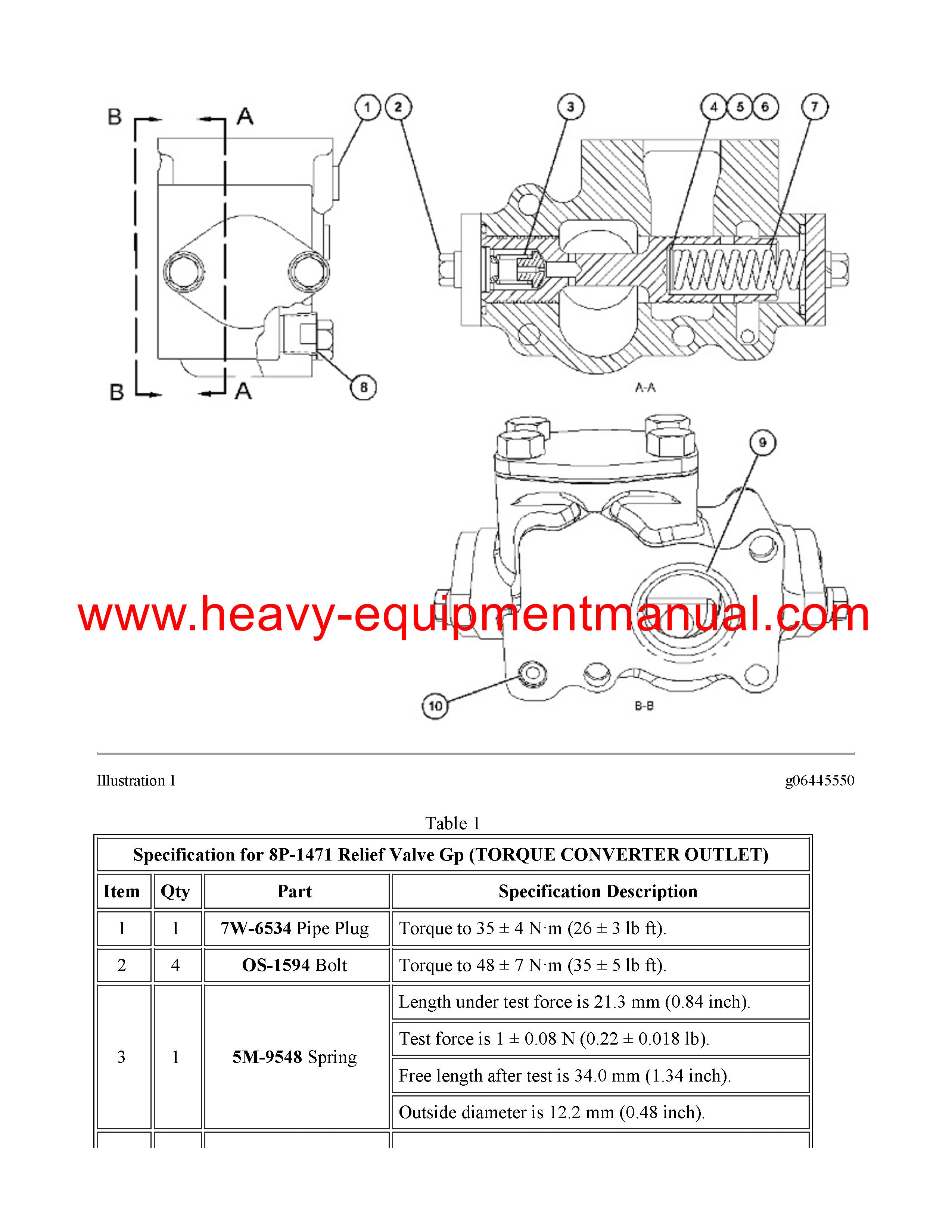 B A
1 2 3 4 5 6 7
8
B A
A-A
9
www.heavy-equipmentmanual.com
10
B-B

Illustration 1 g06445550

Table 1

| Specification for 8P-1471 Relief Valve Gp (TORQUE CONVERTER OUTLET) | | | |
|---|---|---|---|
| Item | Qty | Part | Specification Description |
| 1 | 1 | 7W-6534 Pipe Plug | Torque to 35 ± 4 N·m (26 ± 3 lb ft). |
| 2 | 4 | OS-1594 Bolt | Torque to 48 ± 7 N·m (35 ± 5 lb ft). |
| 3 | 1 | 5M-9548 Spring | Length under test force is 21.3 mm (0.84 inch). |
| | | | Test force is 1 ± 0.08 N (0.22 ± 0.018 lb). |
| | | | Free length after test is 34.0 mm (1.34 inch). |
| | | | Outside diameter is 12.2 mm (0.48 inch). |