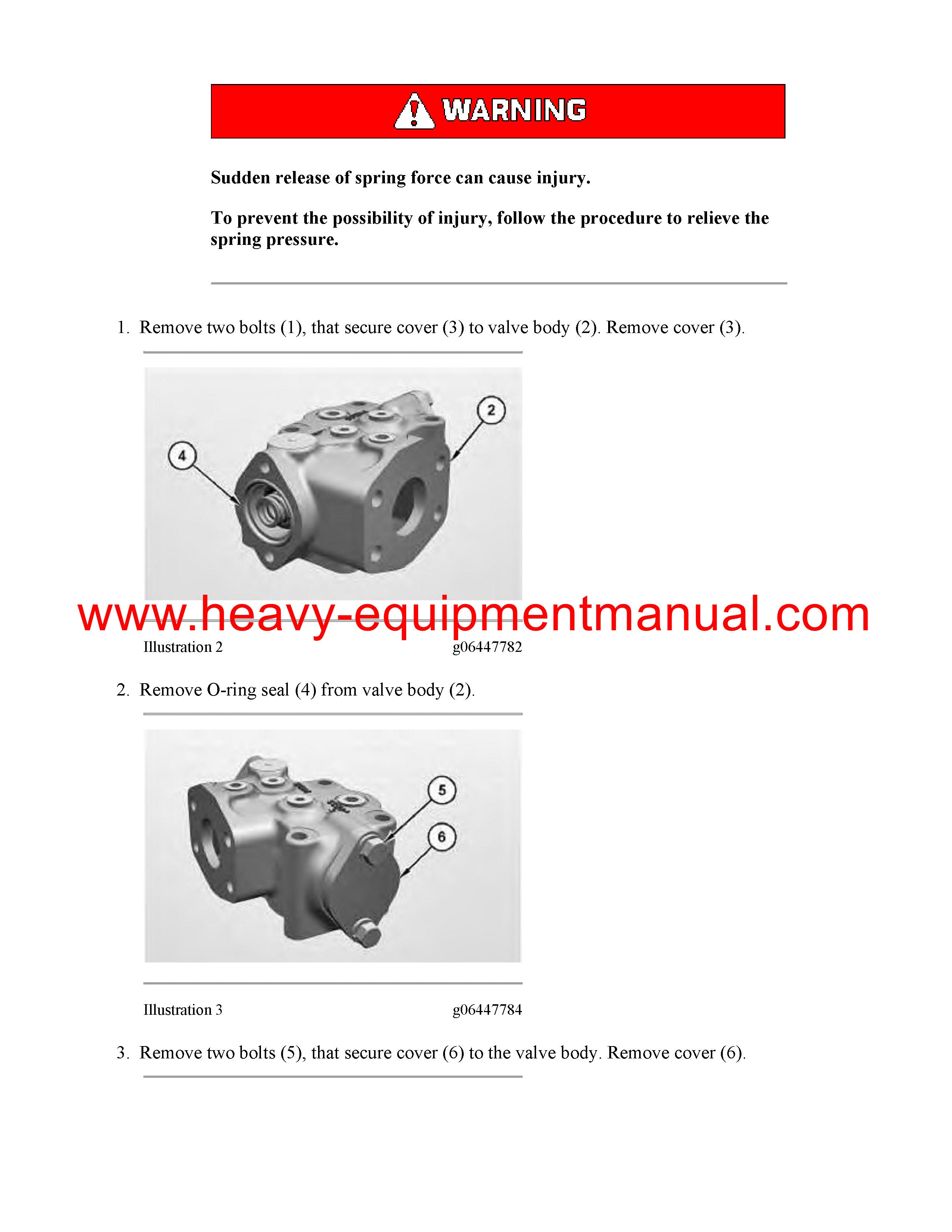 WARNING

Sudden release of spring force can cause injury.

To prevent the possibility of injury, follow the procedure to relieve the spring pressure.

1. Remove two bolts (1), that secure cover (3) to valve body (2). Remove cover (3).

4

2

www.heavy-equipmentmanual.com

Illustration 2 g06447782

2. Remove O-ring seal (4) from valve body (2).

5

6

Illustration 3 g06447784

3. Remove two bolts (5), that secure cover (6) to the valve body. Remove cover (6).