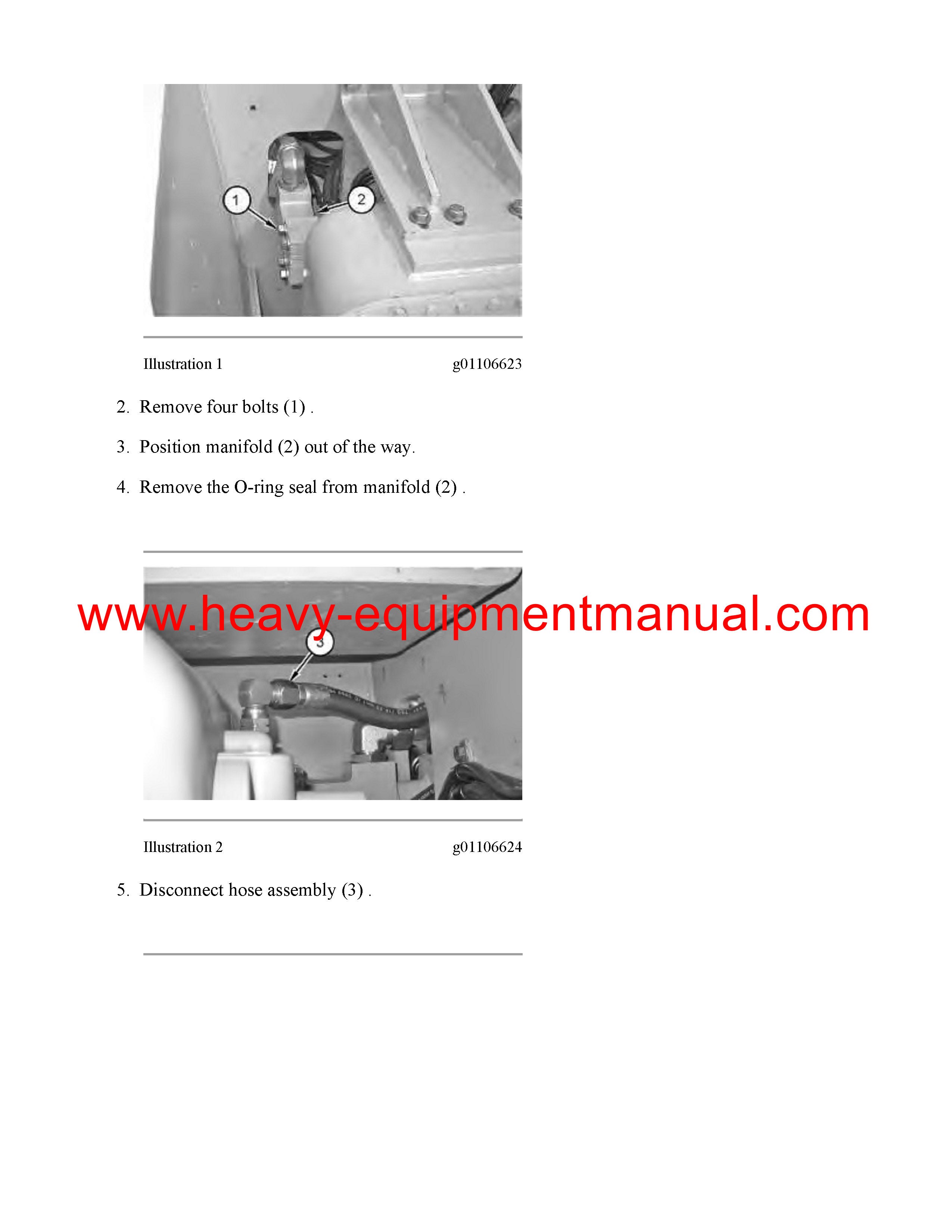 1

2

Illustration 1 g01106623

2. Remove four bolts (1) .

3. Position manifold (2) out of the way.

4. Remove the O-ring seal from manifold (2) .

www.heavy-equipmentmanual.com

3

Illustration 2 g01106624

5. Disconnect hose assembly (3) .