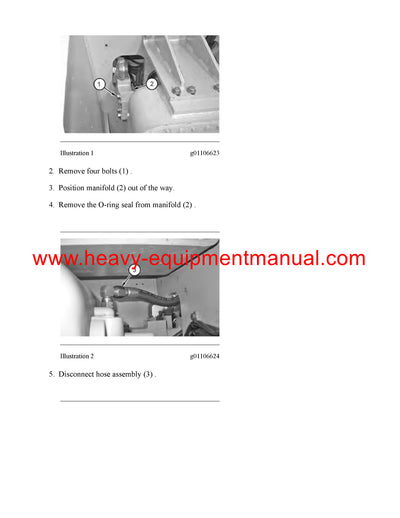 1

2

Illustration 1	g01106623

2. Remove four bolts (1) .

3. Position manifold (2) out of the way.

4. Remove the O-ring seal from manifold (2) .

www.heavy-equipmentmanual.com

3

Illustration 2	g01106624

5. Disconnect hose assembly (3) .