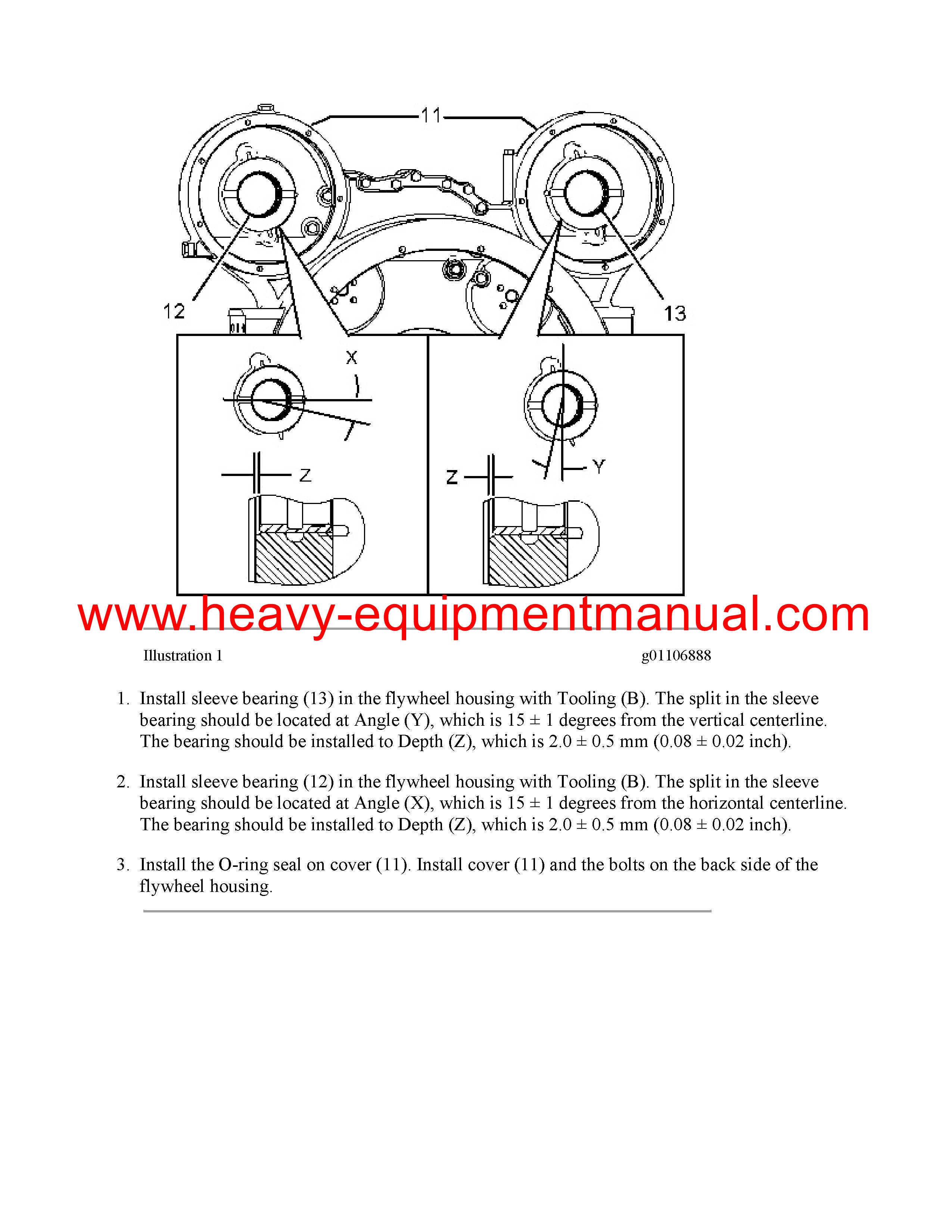 11

12

13

X

Z

Z

Y

www.heavy-equipmentmanual.com

Illustration 1 g01106888

1. Install sleeve bearing (13) in the flywheel housing with Tooling (B). The split in the sleeve bearing should be located at Angle (Y), which is 15 ± 1 degrees from the vertical centerline. The bearing should be installed to Depth (Z), which is 2.0 ± 0.5 mm (0.08 ± 0.02 inch).

2. Install sleeve bearing (12) in the flywheel housing with Tooling (B). The split in the sleeve bearing should be located at Angle (X), which is 15 ± 1 degrees from the horizontal centerline. The bearing should be installed to Depth (Z), which is 2.0 ± 0.5 mm (0.08 ± 0.02 inch).

3. Install the O-ring seal on cover (11). Install cover (11) and the bolts on the back side of the flywheel housing.