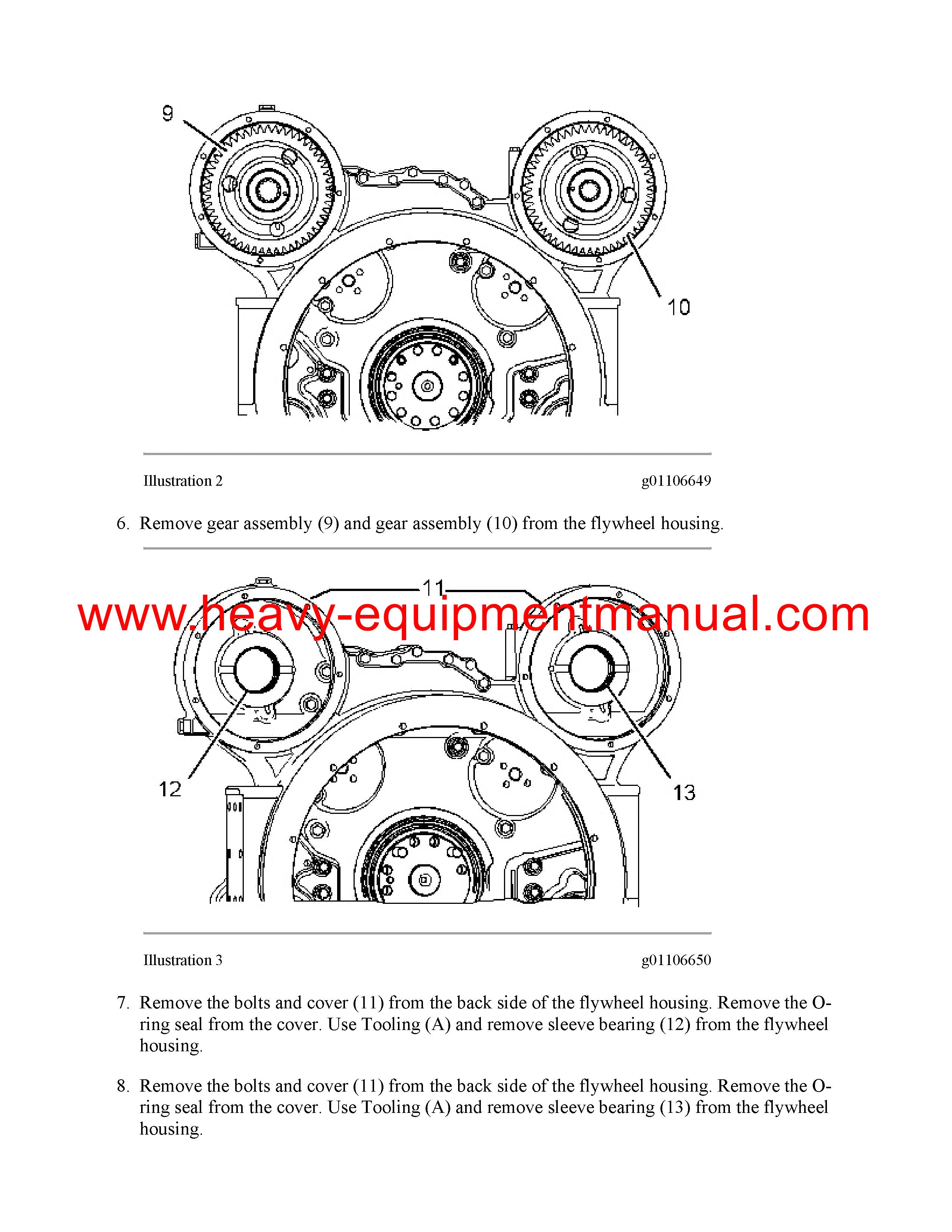 9

10

Illustration 2

g01106649

6. Remove gear assembly (9) and gear assembly (10) from the flywheel housing.

11

www.heavy-equipmentmanual.com

12

13

Illustration 3

g01106650

7. Remove the bolts and cover (11) from the back side of the flywheel housing. Remove the O-ring seal from the cover. Use Tooling (A) and remove sleeve bearing (12) from the flywheel housing.

8. Remove the bolts and cover (11) from the back side of the flywheel housing. Remove the O-ring seal from the cover. Use Tooling (A) and remove sleeve bearing (13) from the flywheel housing.