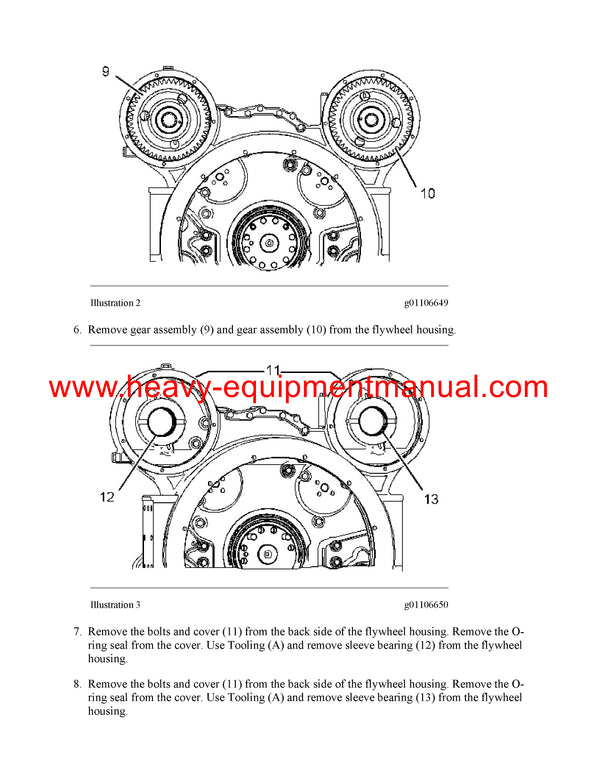 9

10

Illustration 2

g01106649

6. Remove gear assembly (9) and gear assembly (10) from the flywheel housing.

11

www.heavy-equipmentmanual.com

12

13

Illustration 3

g01106650

7. Remove the bolts and cover (11) from the back side of the flywheel housing. Remove the O-ring seal from the cover. Use Tooling (A) and remove sleeve bearing (12) from the flywheel housing.

8. Remove the bolts and cover (11) from the back side of the flywheel housing. Remove the O-ring seal from the cover. Use Tooling (A) and remove sleeve bearing (13) from the flywheel housing.