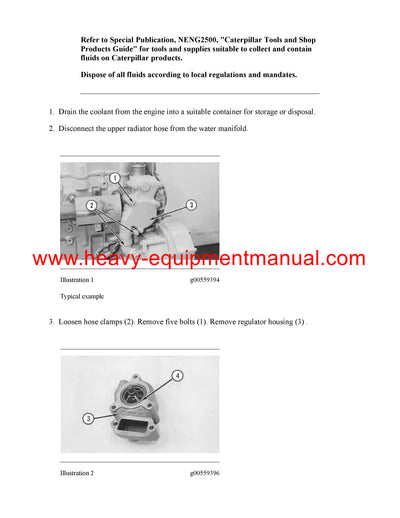 Refer to Special Publication, NENG2500, "Caterpillar Tools and Shop Products Guide" for tools and supplies suitable to collect and contain fluids on Caterpillar products.

Dispose of all fluids according to local regulations and mandates.

1. Drain the coolant from the engine into a suitable container for storage or disposal.

2. Disconnect the upper radiator hose from the water manifold.

1

2

3

www.heavy-equipmentmanual.com

Illustration 1 g00559394

Typical example

3. Loosen hose clamps (2). Remove five bolts (1). Remove regulator housing (3) .

4

3

Illustration 2 g00559396