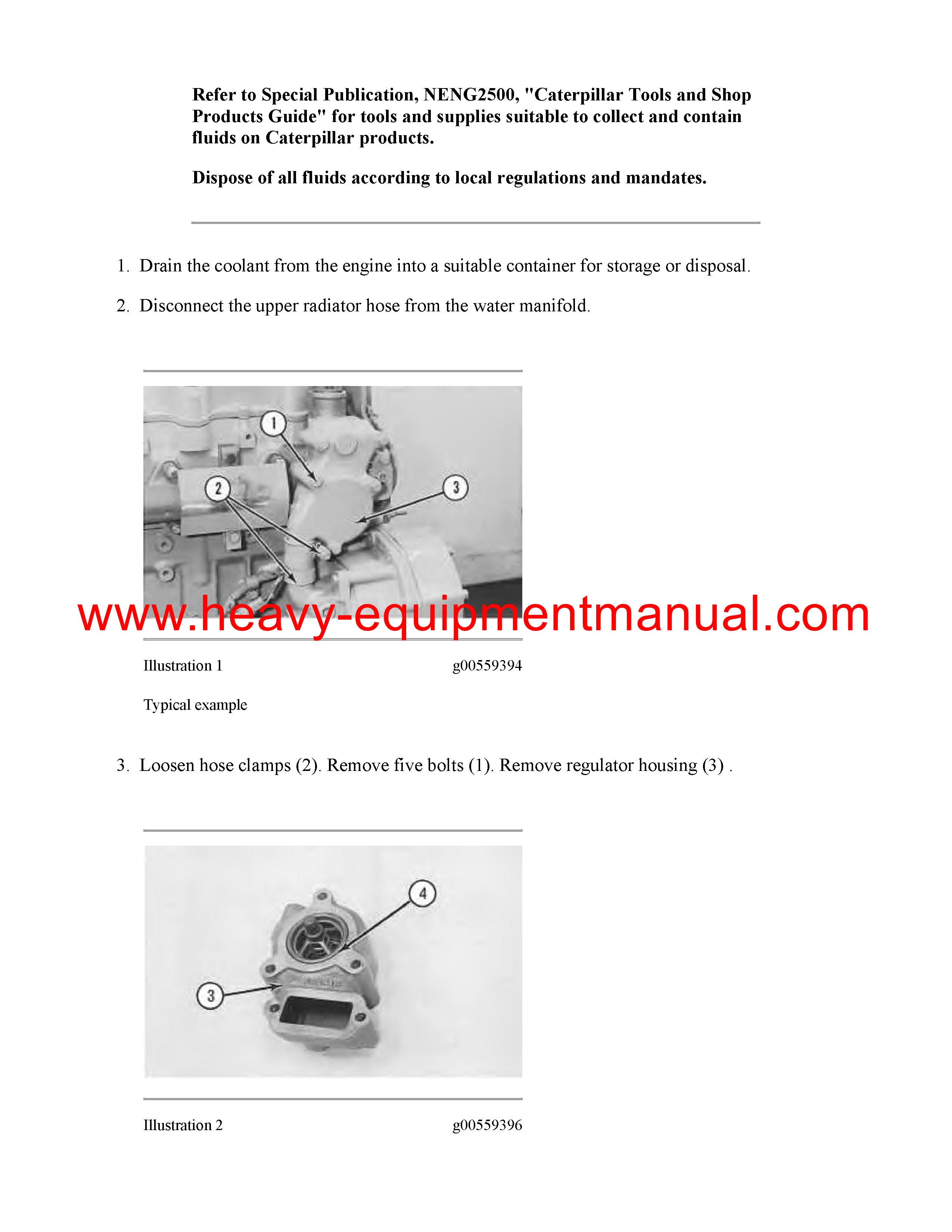 Refer to Special Publication, NENG2500, "Caterpillar Tools and Shop Products Guide" for tools and supplies suitable to collect and contain fluids on Caterpillar products.

Dispose of all fluids according to local regulations and mandates.

1. Drain the coolant from the engine into a suitable container for storage or disposal.

2. Disconnect the upper radiator hose from the water manifold.

1
2
3

www.heavy-equipmentmanual.com

Illustration 1 g00559394

Typical example

3. Loosen hose clamps (2). Remove five bolts (1). Remove regulator housing (3) .

4
3

Illustration 2 g00559396