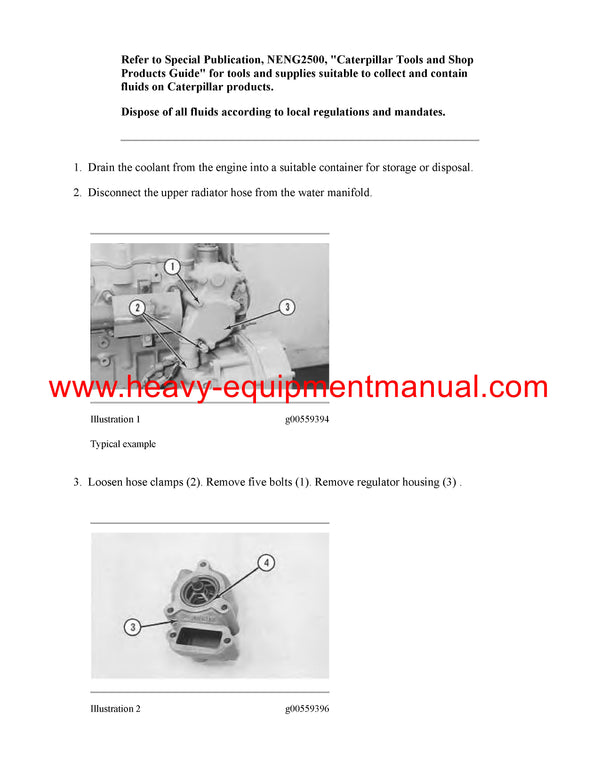 Refer to Special Publication, NENG2500, "Caterpillar Tools and Shop Products Guide" for tools and supplies suitable to collect and contain fluids on Caterpillar products.

Dispose of all fluids according to local regulations and mandates.

1. Drain the coolant from the engine into a suitable container for storage or disposal.

2. Disconnect the upper radiator hose from the water manifold.

1

2

3

www.heavy-equipmentmanual.com

Illustration 1 g00559394

Typical example

3. Loosen hose clamps (2). Remove five bolts (1). Remove regulator housing (3) .

4

3

Illustration 2 g00559396