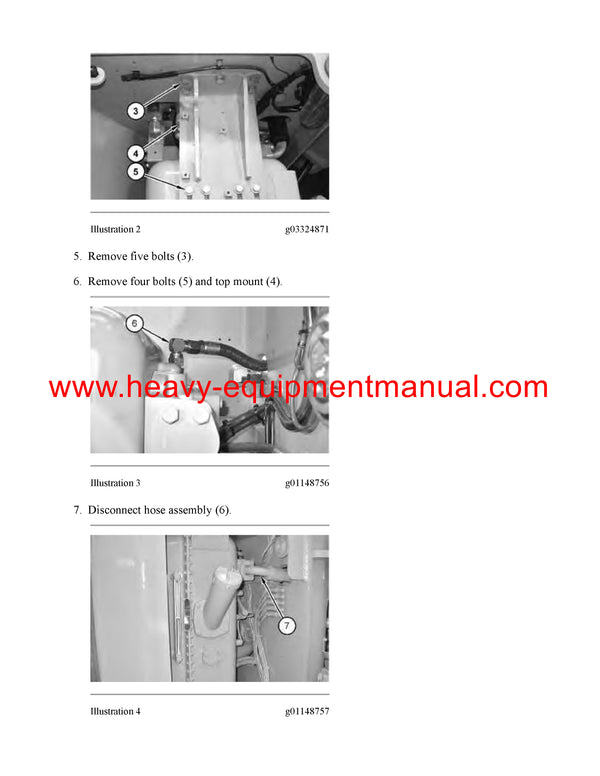 3

4

5

Illustration 2 g03324871

5. Remove five bolts (3).

6. Remove four bolts (5) and top mount (4).

6

www.heavy-equipmentmanual.com

Illustration 3 g01148756

7. Disconnect hose assembly (6).

7

Illustration 4 g01148757