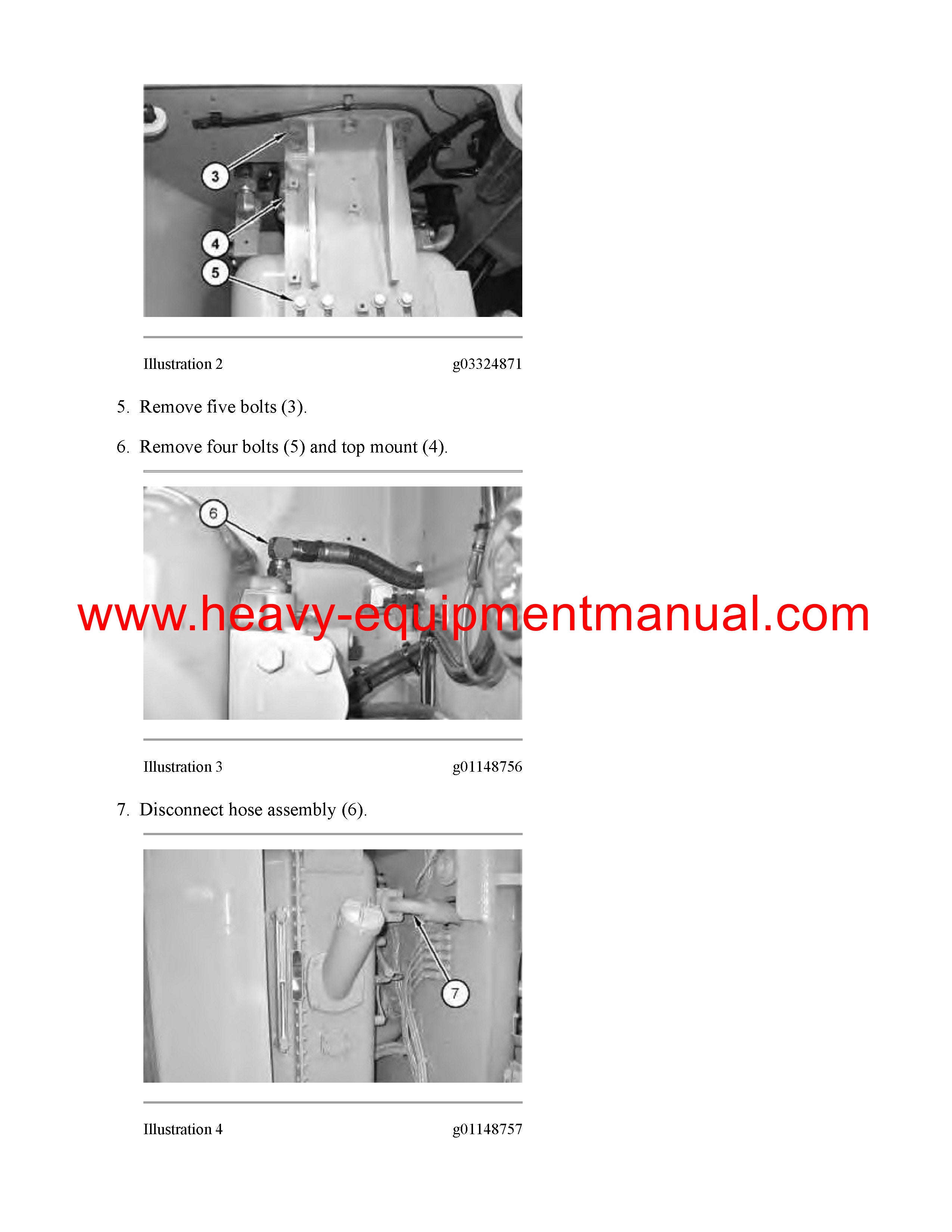 3

4

5

Illustration 2 g03324871

5. Remove five bolts (3).

6. Remove four bolts (5) and top mount (4).

6

www.heavy-equipmentmanual.com

Illustration 3 g01148756

7. Disconnect hose assembly (6).

7

Illustration 4 g01148757