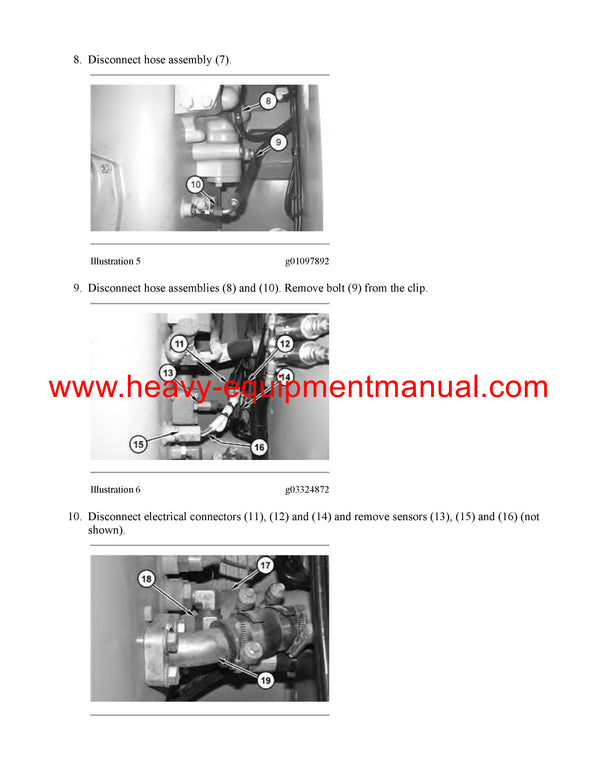 8. Disconnect hose assembly (7).

8

9

10

Illustration 5 g01097892

9. Disconnect hose assemblies (8) and (10). Remove bolt (9) from the clip.

11

12

13

14

15

16

www.heavy-equipmentmanual.com

Illustration 6 g03324872

10. Disconnect electrical connectors (11), (12) and (14) and remove sensors (13), (15) and (16) (not shown).

17

18

19