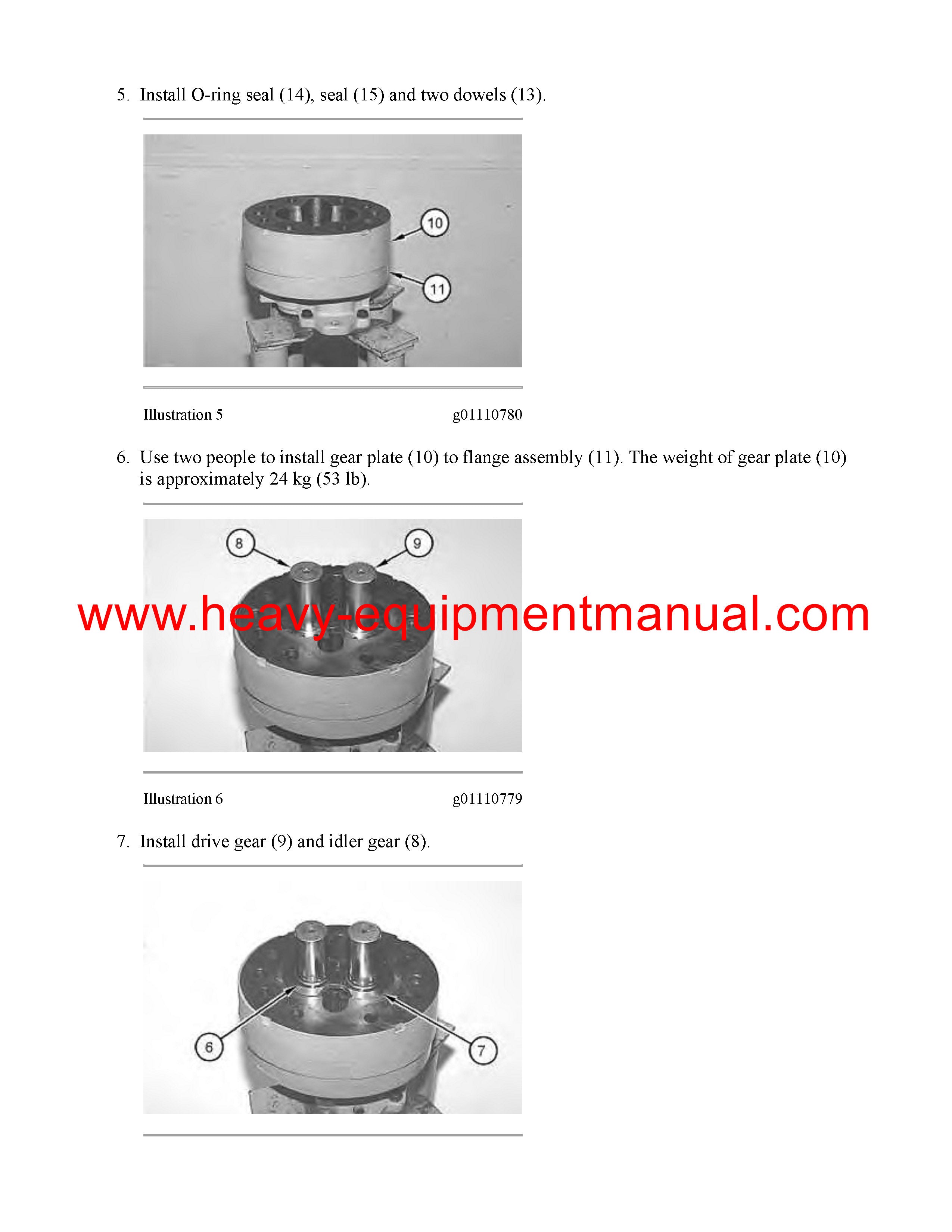 5. Install O-ring seal (14), seal (15) and two dowels (13).

10

11

Illustration 5 g01110780

6. Use two people to install gear plate (10) to flange assembly (11). The weight of gear plate (10) is approximately 24 kg (53 lb).

8

9

www.heavy-equipmentmanual.com

Illustration 6 g01110779

7. Install drive gear (9) and idler gear (8).

6

7