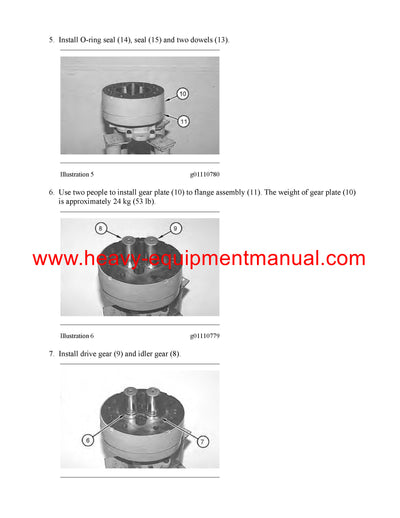 5. Install O-ring seal (14), seal (15) and two dowels (13).

10

11

Illustration 5 g01110780

6. Use two people to install gear plate (10) to flange assembly (11). The weight of gear plate (10) is approximately 24 kg (53 lb).

8

9

www.heavy-equipmentmanual.com

Illustration 6 g01110779

7. Install drive gear (9) and idler gear (8).

6

7