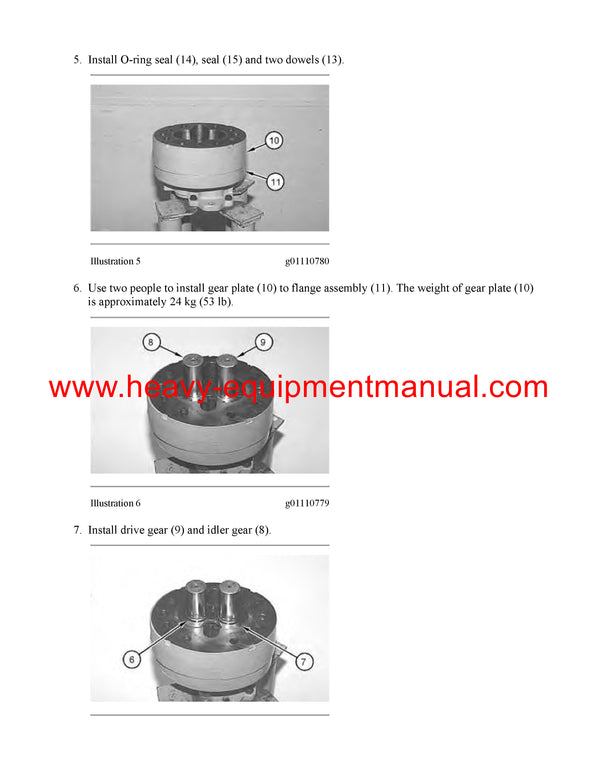 5. Install O-ring seal (14), seal (15) and two dowels (13).

10

11

Illustration 5 g01110780

6. Use two people to install gear plate (10) to flange assembly (11). The weight of gear plate (10) is approximately 24 kg (53 lb).

8

9

www.heavy-equipmentmanual.com

Illustration 6 g01110779

7. Install drive gear (9) and idler gear (8).

6

7