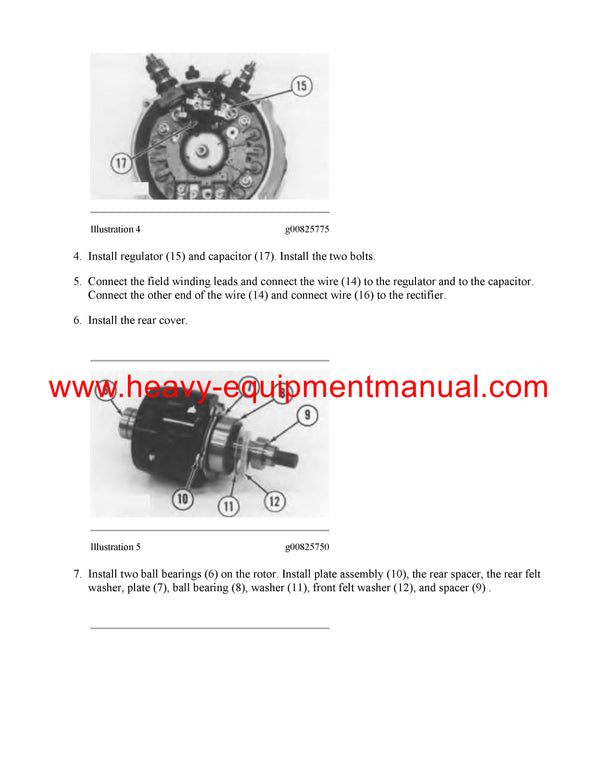 15

17

Illustration 4 g00825775

4. Install regulator (15) and capacitor (17). Install the two bolts.

5. Connect the field winding leads and connect the wire (14) to the regulator and to the capacitor. Connect the other end of the wire (14) and connect wire (16) to the rectifier.

6. Install the rear cover.

www.heavy-equipmentmanual.com

8

9

10

11

12

Illustration 5 g00825750

7. Install two ball bearings (6) on the rotor. Install plate assembly (10), the rear spacer, the rear felt washer, plate (7), ball bearing (8), washer (11), front felt washer (12), and spacer (9) .