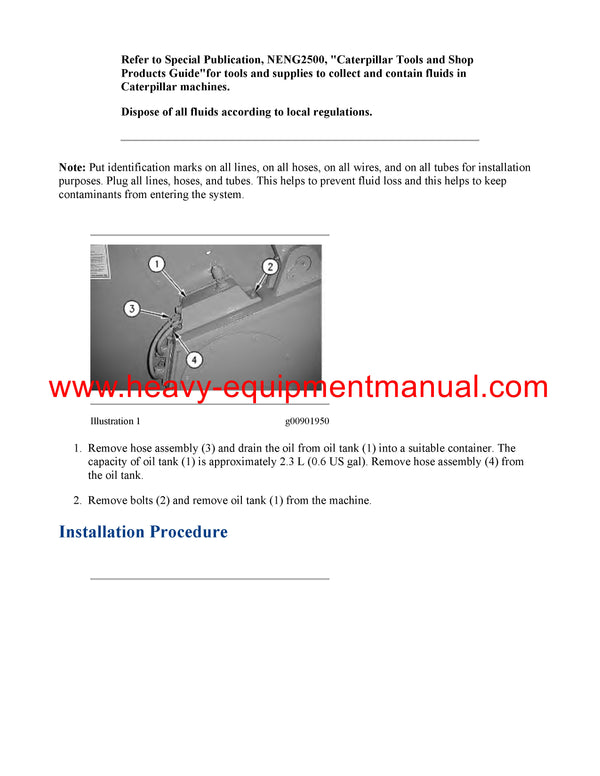 Refer to Special Publication, NENG2500, "Caterpillar Tools and Shop Products Guide"for tools and supplies to collect and contain fluids in Caterpillar machines.

Dispose of all fluids according to local regulations.

Note: Put identification marks on all lines, on all hoses, on all wires, and on all tubes for installation purposes. Plug all lines, hoses, and tubes. This helps to prevent fluid loss and this helps to keep contaminants from entering the system.

1

2

3

4

www.heavy-equipmentmanual.com

Illustration 1 g00901950

1. Remove hose assembly (3) and drain the oil from oil tank (1) into a suitable container. The capacity of oil tank (1) is approximately 2.3 L (0.6 US gal). Remove hose assembly (4) from the oil tank.

2. Remove bolts (2) and remove oil tank (1) from the machine.

Installation Procedure