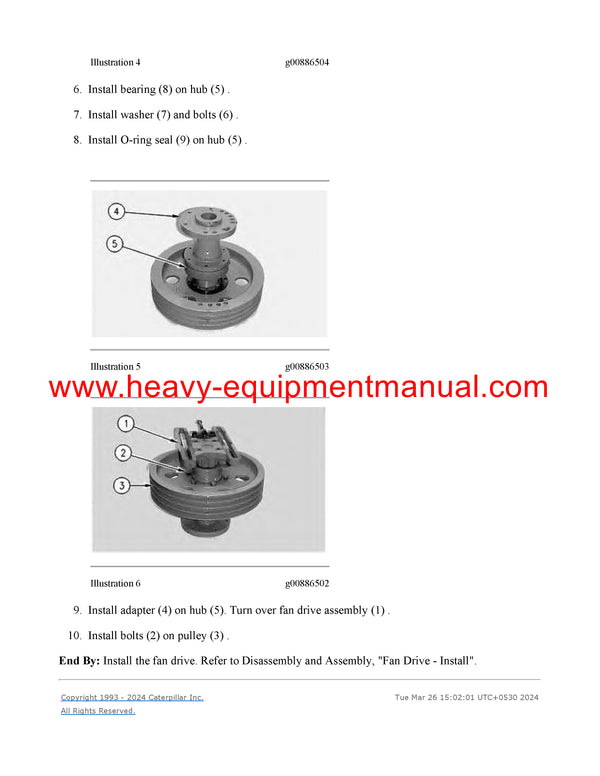 Illustration 4 g00886504

6. Install bearing (8) on hub (5) .

7. Install washer (7) and bolts (6) .

8. Install O-ring seal (9) on hub (5) .

4

5

Illustration 5 g00886503

www.heavy-equipmentmanual.com

1

2

3

Illustration 6 g00886502

9. Install adapter (4) on hub (5). Turn over fan drive assembly (1) .

10. Install bolts (2) on pulley (3) .

**End By:** Install the fan drive. Refer to Disassembly and Assembly, "Fan Drive - Install".

Copyright 1993 - 2024 Caterpillar Inc.
All Rights Reserved.

Tue Mar 26 15:02:01 UTC+0530 2024