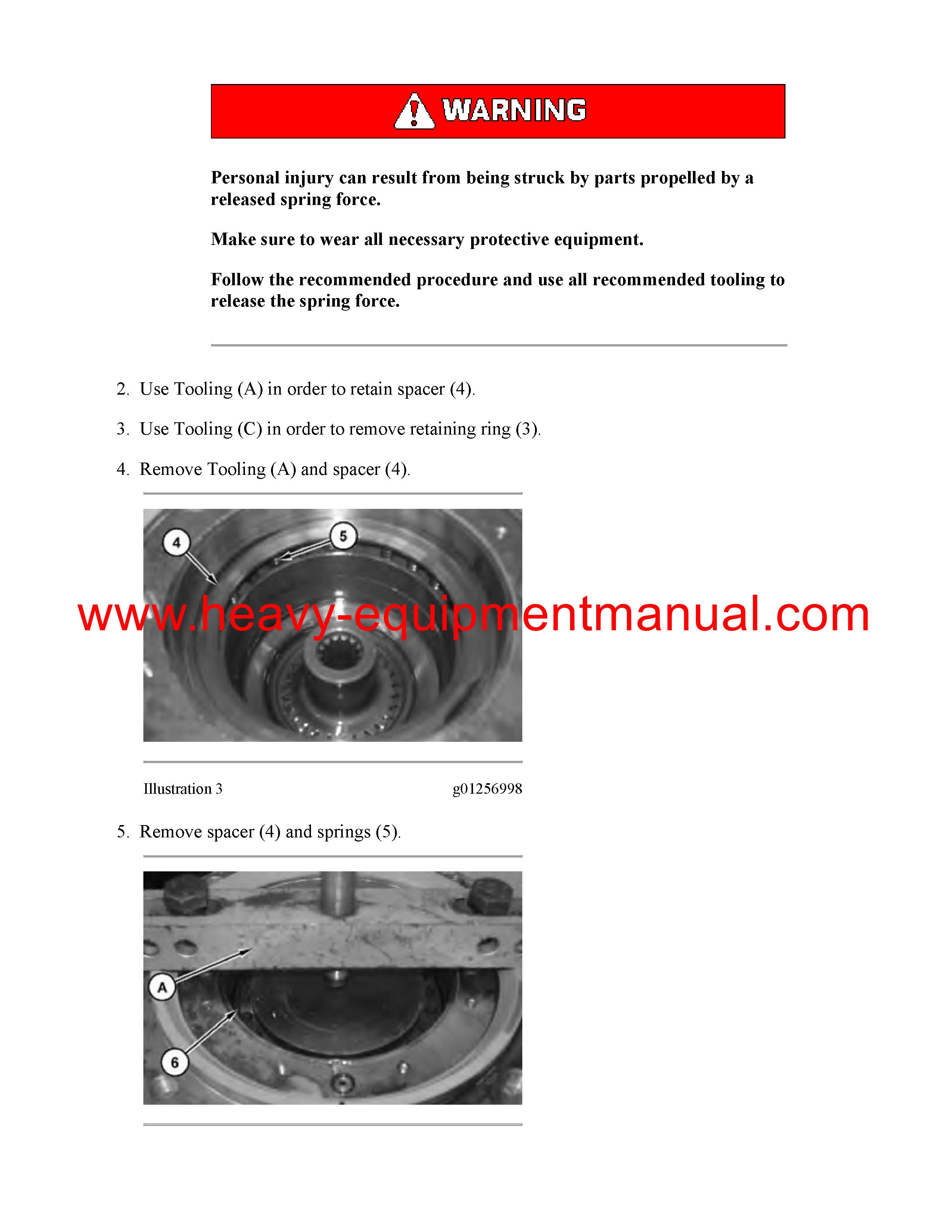 WARNING

Personal injury can result from being struck by parts propelled by a released spring force.

Make sure to wear all necessary protective equipment.

Follow the recommended procedure and use all recommended tooling to release the spring force.

2. Use Tooling (A) in order to retain spacer (4).

3. Use Tooling (C) in order to remove retaining ring (3).

4. Remove Tooling (A) and spacer (4).

4

5

www.heavy-equipmentmanual.com

Illustration 3

g01256998

5. Remove spacer (4) and springs (5).

A

6