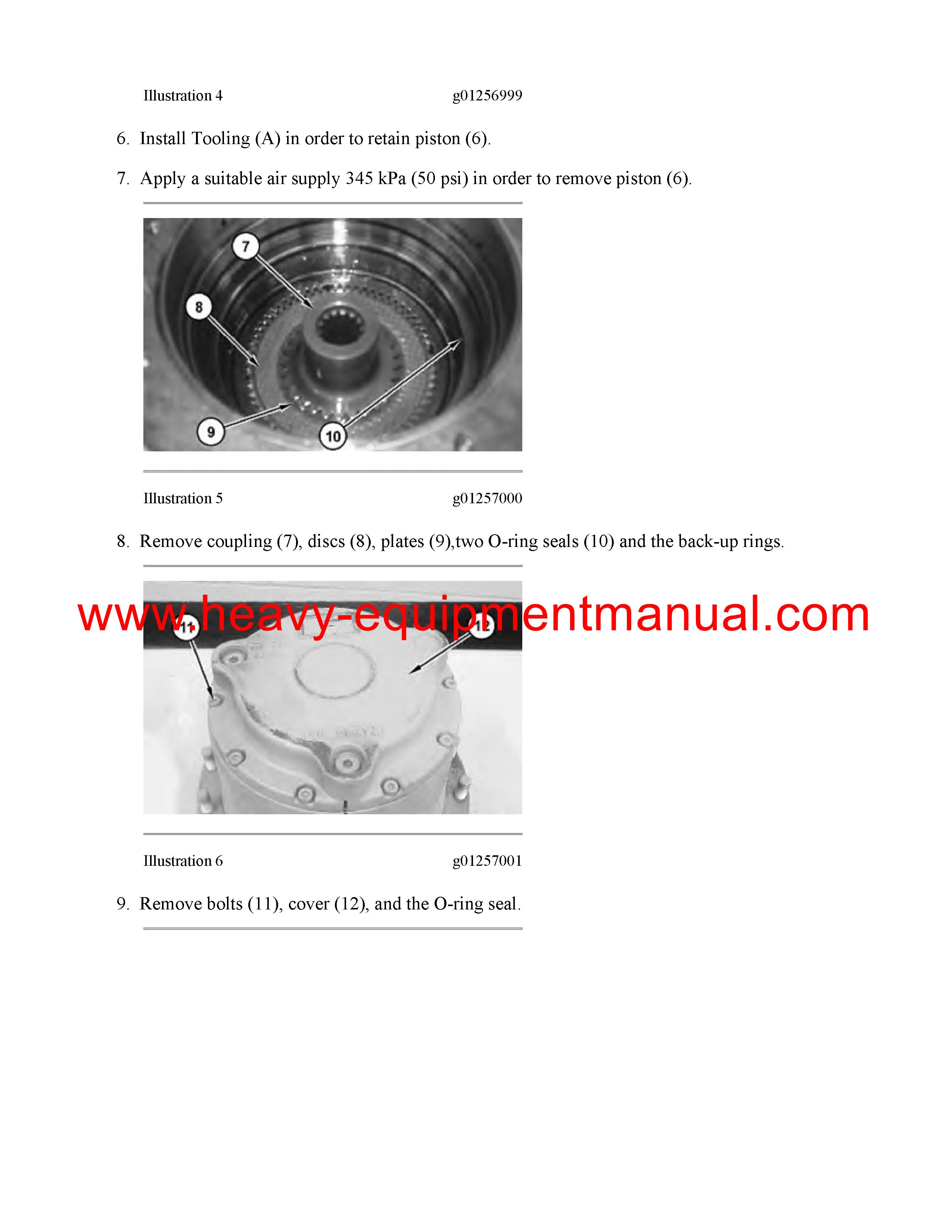 Illustration 4 g01256999

6. Install Tooling (A) in order to retain piston (6).

7. Apply a suitable air supply 345 kPa (50 psi) in order to remove piston (6).

7

8

9

10

Illustration 5 g01257000

8. Remove coupling (7), discs (8), plates (9),two O-ring seals (10) and the back-up rings.

www.heavy-equipmentmanual.com

11

12

Illustration 6 g01257001

9. Remove bolts (11), cover (12), and the O-ring seal.