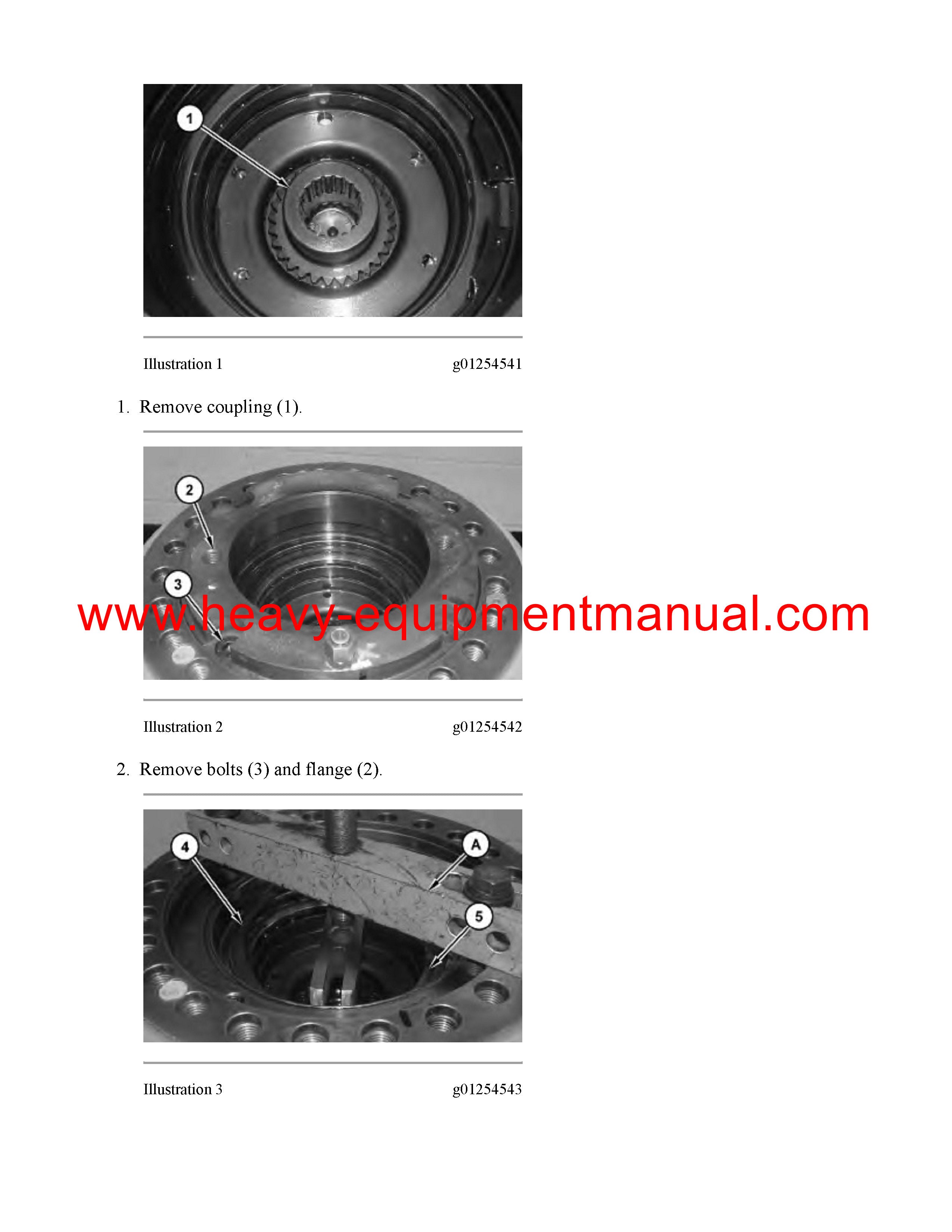 1

Illustration 1 g01254541

1. Remove coupling (1).

2

3

www.heavy-equipmentmanual.com

Illustration 2 g01254542

2. Remove bolts (3) and flange (2).

4

A

5

Illustration 3 g01254543