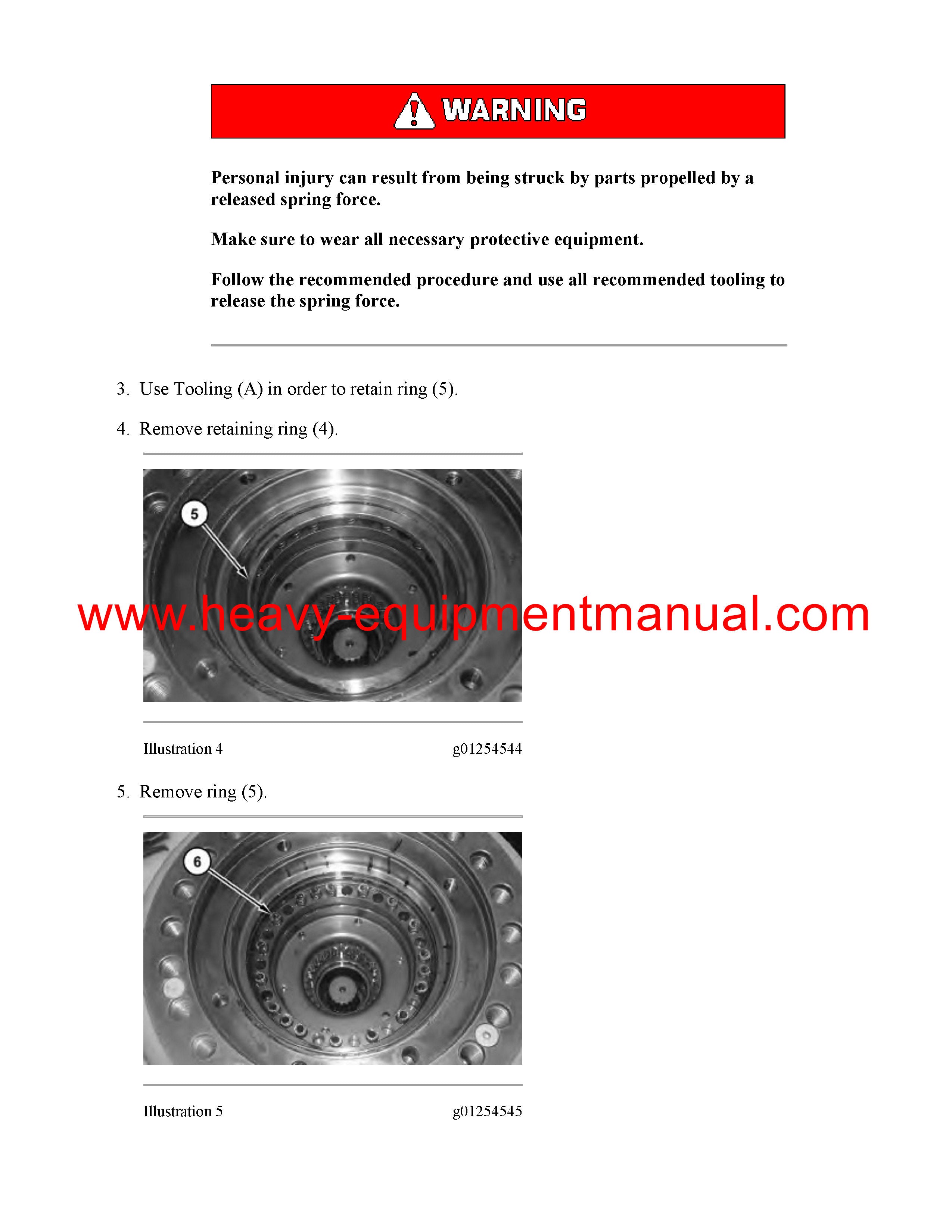 WARNING

Personal injury can result from being struck by parts propelled by a released spring force.

Make sure to wear all necessary protective equipment.

Follow the recommended procedure and use all recommended tooling to release the spring force.

3. Use Tooling (A) in order to retain ring (5).

4. Remove retaining ring (4).

5

www.heavy-equipmentmanual.com

Illustration 4 g01254544

5. Remove ring (5).

6

Illustration 5 g01254545