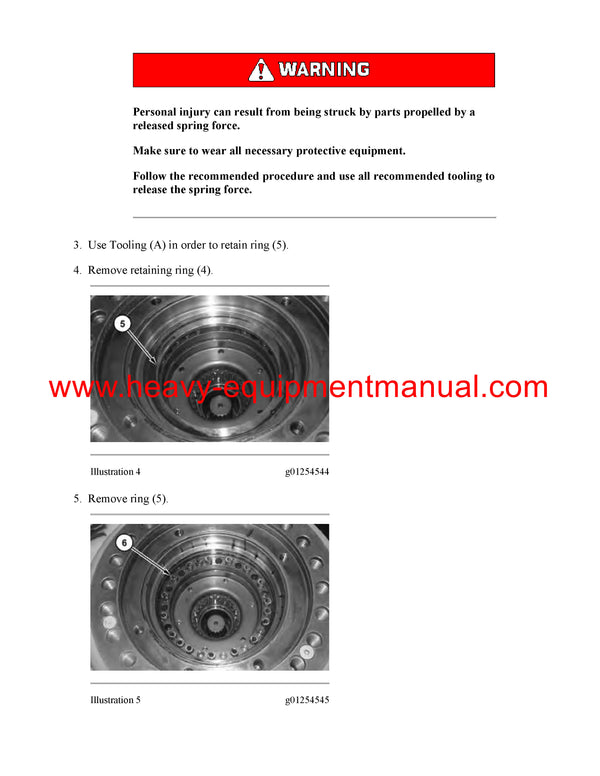 WARNING

Personal injury can result from being struck by parts propelled by a released spring force.

Make sure to wear all necessary protective equipment.

Follow the recommended procedure and use all recommended tooling to release the spring force.

3. Use Tooling (A) in order to retain ring (5).

4. Remove retaining ring (4).

5

www.heavy-equipmentmanual.com

Illustration 4 g01254544

5. Remove ring (5).

6

Illustration 5 g01254545