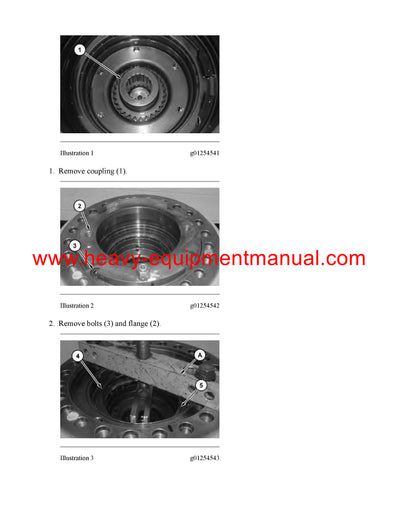 1

Illustration 1 g01254541

1. Remove coupling (1).

2

3

www.heavy-equipmentmanual.com

Illustration 2 g01254542

2. Remove bolts (3) and flange (2).

4

A

5

Illustration 3 g01254543