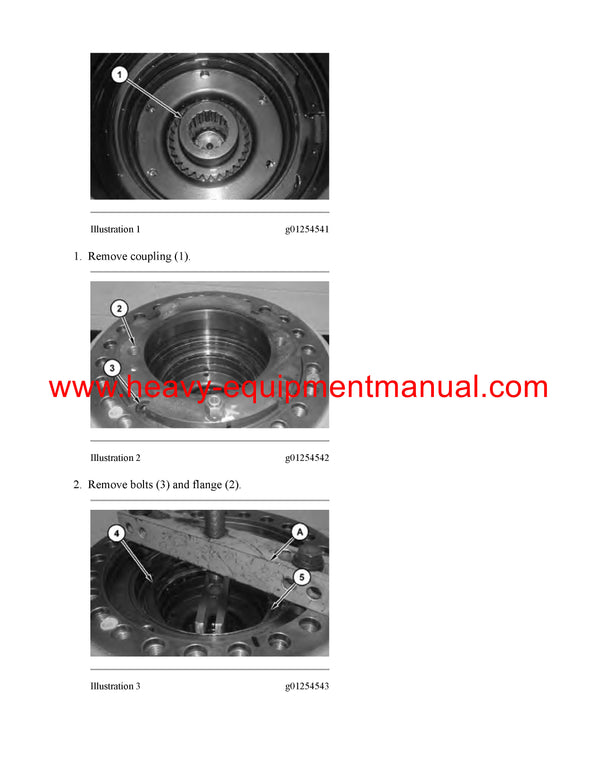 1

Illustration 1 g01254541

1. Remove coupling (1).

2

3

www.heavy-equipmentmanual.com

Illustration 2 g01254542

2. Remove bolts (3) and flange (2).

4

A

5

Illustration 3 g01254543