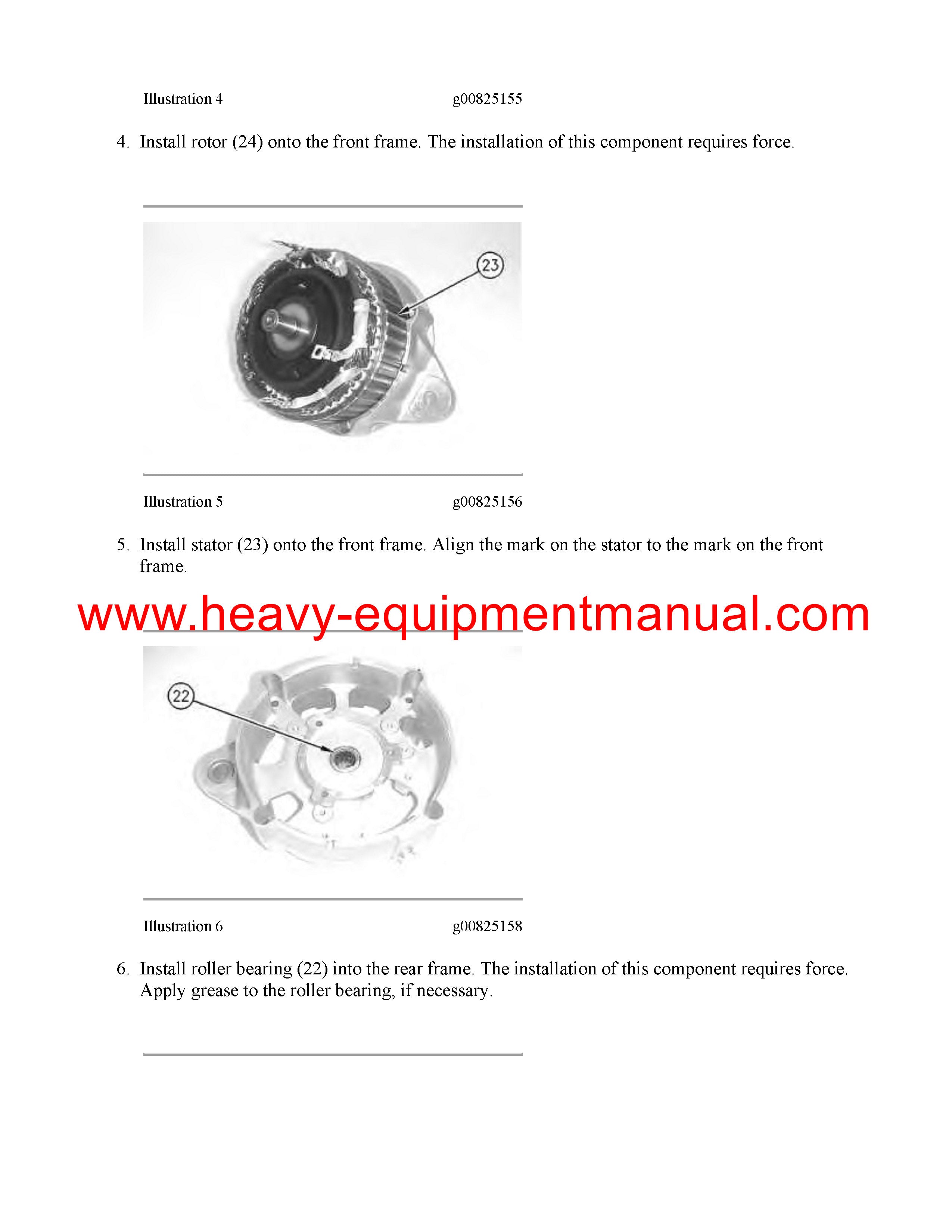 Illustration 4 g00825155

4. Install rotor (24) onto the front frame. The installation of this component requires force.

23

Illustration 5 g00825156

5. Install stator (23) onto the front frame. Align the mark on the stator to the mark on the front frame.

www.heavy-equipmentmanual.com

22

Illustration 6 g00825158

6. Install roller bearing (22) into the rear frame. The installation of this component requires force. Apply grease to the roller bearing, if necessary.