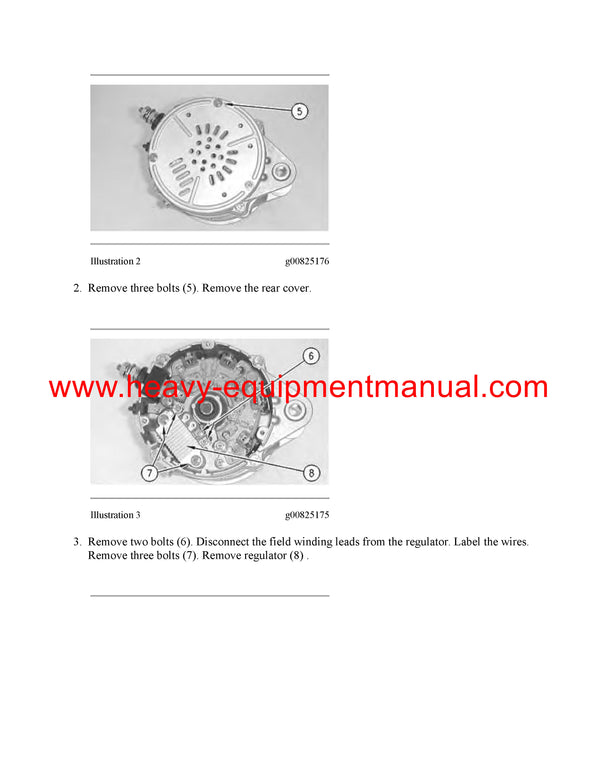 5

Illustration 2 g00825176

2. Remove three bolts (5). Remove the rear cover.

6

www.heavy-equipmentmanual.com

7

8

Illustration 3 g00825175

3. Remove two bolts (6). Disconnect the field winding leads from the regulator. Label the wires. Remove three bolts (7). Remove regulator (8) .