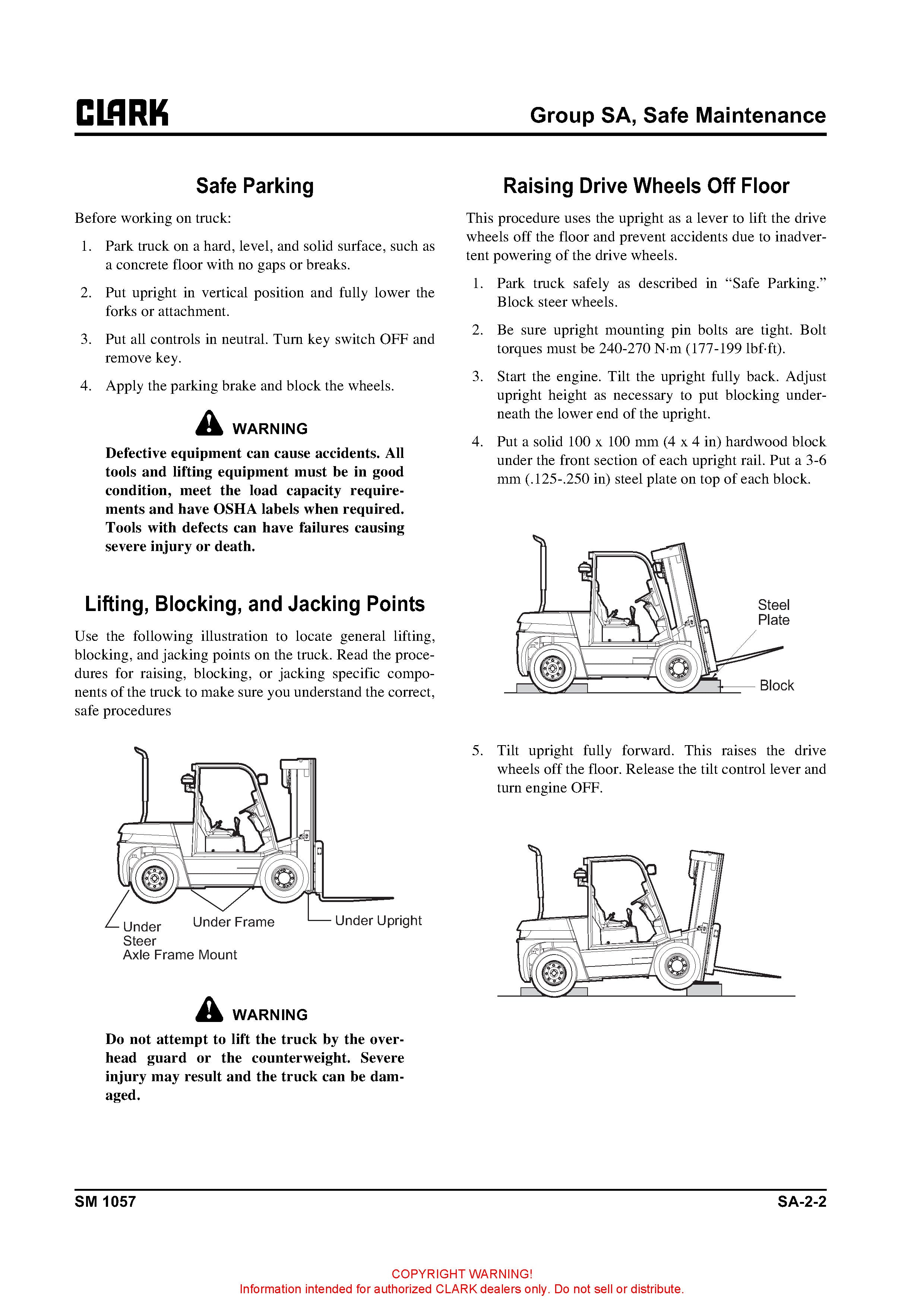 CLARK

Group SA, Safe Maintenance

Safe Parking

Before working on truck:

1. Park truck on a hard, level, and solid surface, such as a concrete floor with no gaps or breaks.

2. Put upright in vertical position and fully lower the forks or attachment.

3. Put all controls in neutral. Turn key switch OFF and remove key.

4. Apply the parking brake and block the wheels.

WARNING

Defective equipment can cause accidents. All tools and lifting equipment must be in good condition, meet the load capacity requirements and have OSHA labels when required. Tools with defects can have failures causing severe injury or death.

Lifting, Blocking, and Jacking Points

Use the following illustration to locate general lifting, blocking, and jacking points on the truck. Read the procedures for raising, blocking, or jacking specific components of the truck to make sure you understand the correct, safe procedures

Under Steer Axle Frame Mount

Under Frame

Under Upright

WARNING

Do not attempt to lift the truck by the overhead guard or the counterweight. Severe injury may result and the truck can be damaged.

Raising Drive Wheels Off Floor

This procedure uses the upright as a lever to lift the drive wheels off the floor and prevent accidents due to inadvertent powering of the drive wheels.

1. Park truck safely as described in “Safe Parking.” Block steer wheels.

2. Be sure upright mounting pin bolts are tight. Bolt torques must be 240-270 N·m (177-199 lbf·ft).

3. Start the engine. Tilt the upright fully back. Adjust upright height as necessary to put blocking underneath the lower end of the upright.

4. Put a solid 100 x 100 mm (4 x 4 in) hardwood block under the front section of each upright rail. Put a 3-6 mm (.125-.250 in) steel plate on top of each block.

Steel Plate

Block

5. Tilt upright fully forward. This raises the drive wheels off the floor. Release the tilt control lever and turn engine OFF.

SM 1057

SA-2-2

COPYRIGHT WARNING!
Information intended for authorized CLARK dealers only. Do not sell or distribute.