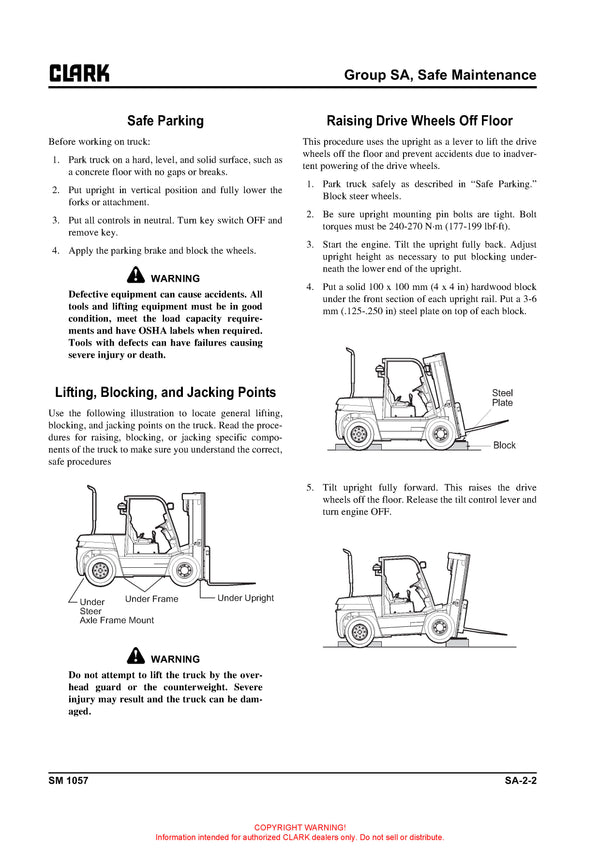 CLARK

Group SA, Safe Maintenance

Safe Parking

Before working on truck:

1. Park truck on a hard, level, and solid surface, such as a concrete floor with no gaps or breaks.

2. Put upright in vertical position and fully lower the forks or attachment.

3. Put all controls in neutral. Turn key switch OFF and remove key.

4. Apply the parking brake and block the wheels.

WARNING

Defective equipment can cause accidents. All tools and lifting equipment must be in good condition, meet the load capacity requirements and have OSHA labels when required. Tools with defects can have failures causing severe injury or death.

Lifting, Blocking, and Jacking Points

Use the following illustration to locate general lifting, blocking, and jacking points on the truck. Read the procedures for raising, blocking, or jacking specific components of the truck to make sure you understand the correct, safe procedures

Under Steer Axle Frame Mount

Under Frame

Under Upright

WARNING

Do not attempt to lift the truck by the overhead guard or the counterweight. Severe injury may result and the truck can be damaged.

Raising Drive Wheels Off Floor

This procedure uses the upright as a lever to lift the drive wheels off the floor and prevent accidents due to inadvertent powering of the drive wheels.

1. Park truck safely as described in "Safe Parking." Block steer wheels.

2. Be sure upright mounting pin bolts are tight. Bolt torques must be 240-270 N·m (177-199 lbf·ft).

3. Start the engine. Tilt the upright fully back. Adjust upright height as necessary to put blocking underneath the lower end of the upright.

4. Put a solid 100 x 100 mm (4 x 4 in) hardwood block under the front section of each upright rail. Put a 3-6 mm (.125-.250 in) steel plate on top of each block.

Steel Plate

Block

5. Tilt upright fully forward. This raises the drive wheels off the floor. Release the tilt control lever and turn engine OFF.

SM 1057

SA-2-2

COPYRIGHT WARNING!
Information intended for authorized CLARK dealers only. Do not sell or distribute.