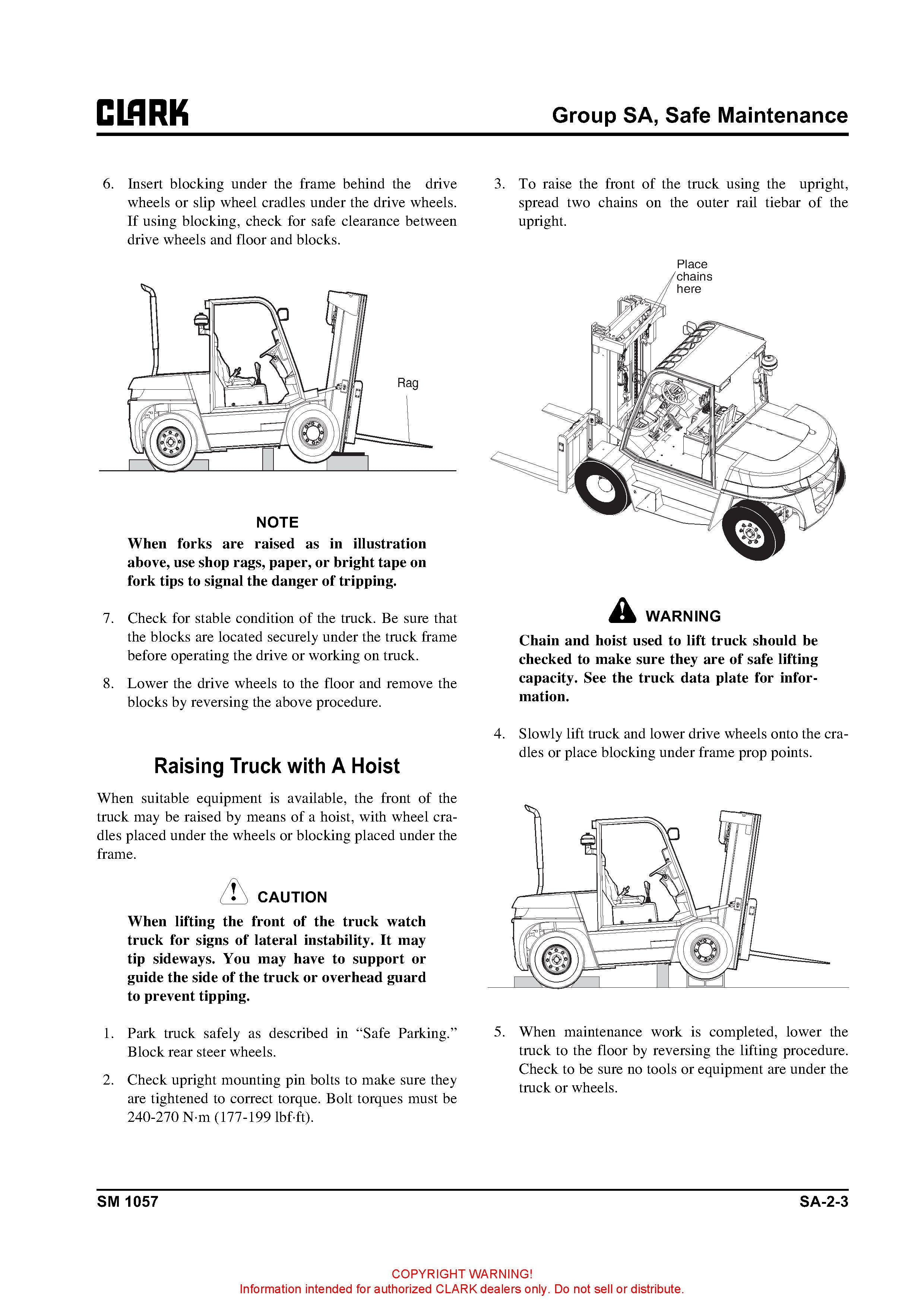 CLARK

Group SA, Safe Maintenance

6. Insert blocking under the frame behind the drive wheels or slip wheel cradles under the drive wheels. If using blocking, check for safe clearance between drive wheels and floor and blocks.

Rag

NOTE

When forks are raised as in illustration above, use shop rags, paper, or bright tape on fork tips to signal the danger of tripping.

7. Check for stable condition of the truck. Be sure that the blocks are located securely under the truck frame before operating the drive or working on truck.

8. Lower the drive wheels to the floor and remove the blocks by reversing the above procedure.

Raising Truck with A Hoist

When suitable equipment is available, the front of the truck may be raised by means of a hoist, with wheel cradles placed under the wheels or blocking placed under the frame.

CAUTION

When lifting the front of the truck watch truck for signs of lateral instability. It may tip sideways. You may have to support or guide the side of the truck or overhead guard to prevent tipping.

1. Park truck safely as described in “Safe Parking.” Block rear steer wheels.

2. Check upright mounting pin bolts to make sure they are tightened to correct torque. Bolt torques must be 240-270 N·m (177-199 lbf·ft).

3. To raise the front of the truck using the upright, spread two chains on the outer rail tiebar of the upright.

Place chains here

WARNING

Chain and hoist used to lift truck should be checked to make sure they are of safe lifting capacity. See the truck data plate for information.

4. Slowly lift truck and lower drive wheels onto the cradles or place blocking under frame prop points.

5. When maintenance work is completed, lower the truck to the floor by reversing the lifting procedure. Check to be sure no tools or equipment are under the truck or wheels.

SM 1057

SA-2-3

COPYRIGHT WARNING!
Information intended for authorized CLARK dealers only. Do not sell or distribute.