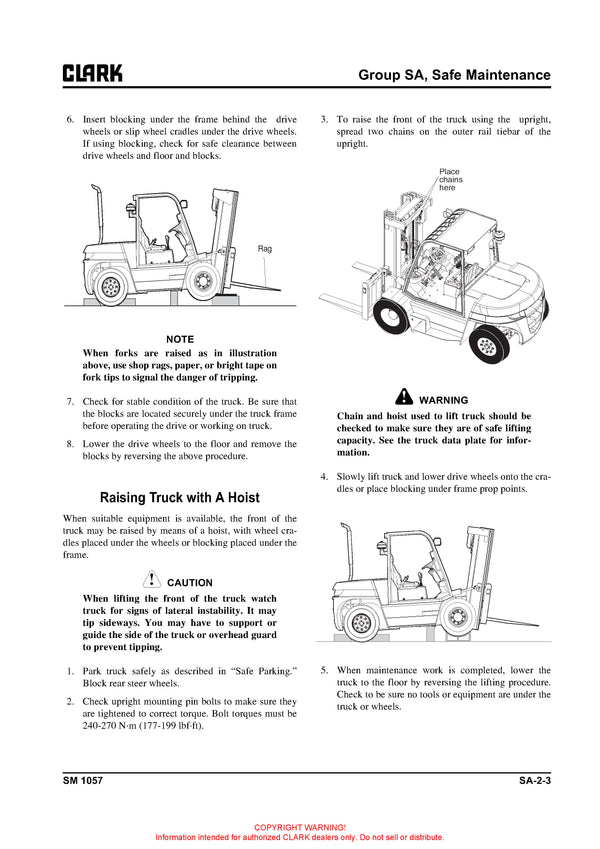 CLARK

Group SA, Safe Maintenance

6. Insert blocking under the frame behind the drive wheels or slip wheel cradles under the drive wheels. If using blocking, check for safe clearance between drive wheels and floor and blocks.

Rag

NOTE

When forks are raised as in illustration above, use shop rags, paper, or bright tape on fork tips to signal the danger of tripping.

7. Check for stable condition of the truck. Be sure that the blocks are located securely under the truck frame before operating the drive or working on truck.

8. Lower the drive wheels to the floor and remove the blocks by reversing the above procedure.

Raising Truck with A Hoist

When suitable equipment is available, the front of the truck may be raised by means of a hoist, with wheel cradles placed under the wheels or blocking placed under the frame.

CAUTION

When lifting the front of the truck watch truck for signs of lateral instability. It may tip sideways. You may have to support or guide the side of the truck or overhead guard to prevent tipping.

1. Park truck safely as described in "Safe Parking." Block rear steer wheels.

2. Check upright mounting pin bolts to make sure they are tightened to correct torque. Bolt torques must be 240-270 N·m (177-199 lbf·ft).

3. To raise the front of the truck using the upright, spread two chains on the outer rail tiebar of the upright.

Place chains here

WARNING

Chain and hoist used to lift truck should be checked to make sure they are of safe lifting capacity. See the truck data plate for information.

4. Slowly lift truck and lower drive wheels onto the cradles or place blocking under frame prop points.

5. When maintenance work is completed, lower the truck to the floor by reversing the lifting procedure. Check to be sure no tools or equipment are under the truck or wheels.

SM 1057

SA-2-3

COPYRIGHT WARNING!
Information intended for authorized CLARK dealers only. Do not sell or distribute.