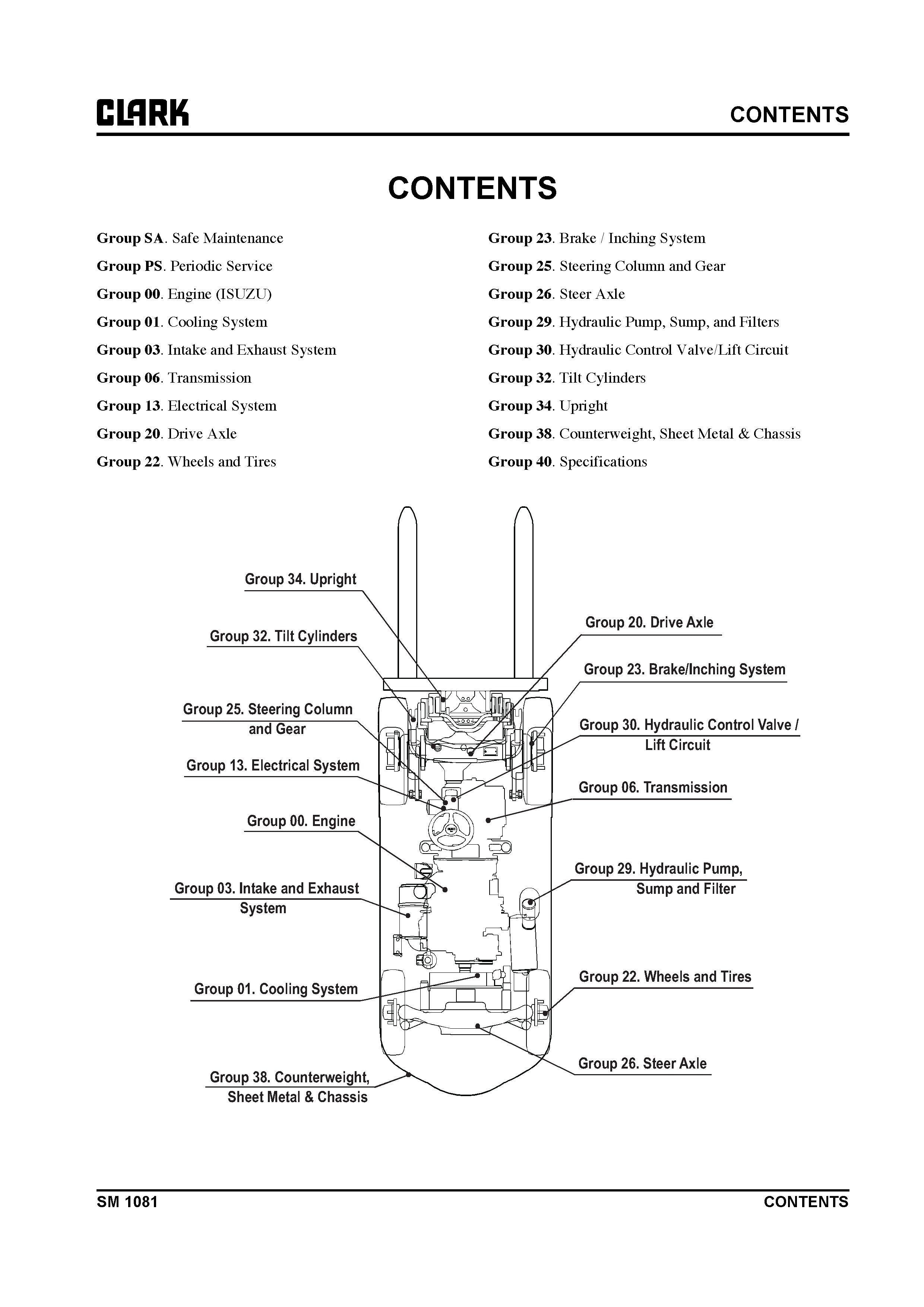 CLARK

CONTENTS

CONTENTS

Group SA. Safe Maintenance
Group PS. Periodic Service
Group 00. Engine (ISUZU)
Group 01. Cooling System
Group 03. Intake and Exhaust System
Group 06. Transmission
Group 13. Electrical System
Group 20. Drive Axle
Group 22. Wheels and Tires

Group 23. Brake / Inching System
Group 25. Steering Column and Gear
Group 26. Steer Axle
Group 29. Hydraulic Pump, Sump, and Filters
Group 30. Hydraulic Control Valve/Lift Circuit
Group 32. Tilt Cylinders
Group 34. Upright
Group 38. Counterweight, Sheet Metal & Chassis
Group 40. Specifications

Group 34. Upright
Group 32. Tilt Cylinders
Group 25. Steering Column and Gear
Group 13. Electrical System
Group 00. Engine
Group 03. Intake and Exhaust System
Group 01. Cooling System
Group 38. Counterweight, Sheet Metal & Chassis
Group 20. Drive Axle
Group 23. Brake/Inching System
Group 30. Hydraulic Control Valve / Lift Circuit
Group 06. Transmission
Group 29. Hydraulic Pump, Sump and Filter
Group 22. Wheels and Tires
Group 26. Steer Axle

SM 1081

CONTENTS