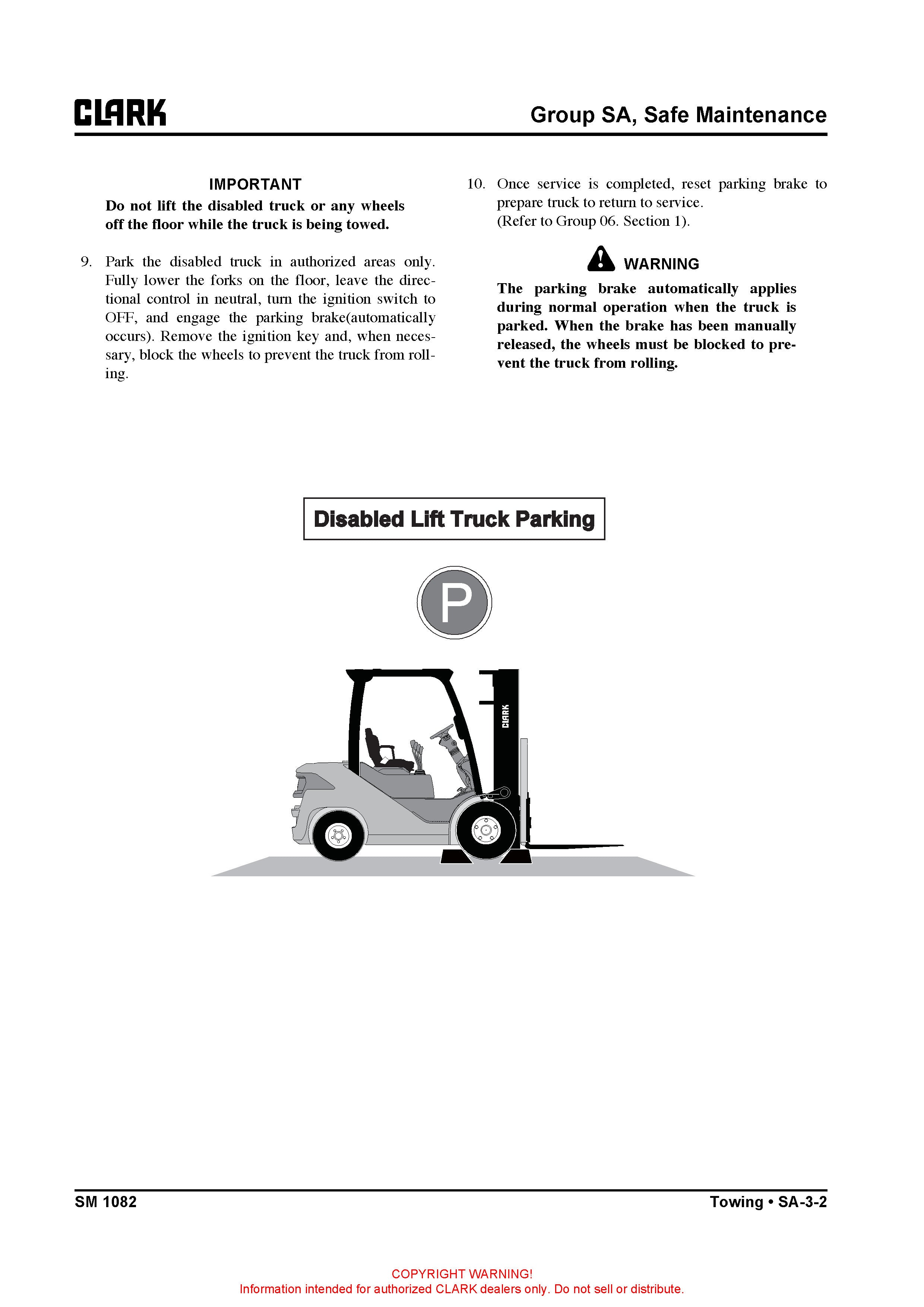 CLARK

Group SA, Safe Maintenance

IMPORTANT

Do not lift the disabled truck or any wheels off the floor while the truck is being towed.

9. Park the disabled truck in authorized areas only. Fully lower the forks on the floor, leave the directional control in neutral, turn the ignition switch to OFF, and engage the parking brake(automatically occurs). Remove the ignition key and, when necessary, block the wheels to prevent the truck from rolling.

10. Once service is completed, reset parking brake to prepare truck to return to service.
(Refer to Group 06. Section 1).

WARNING

The parking brake automatically applies during normal operation when the truck is parked. When the brake has been manually released, the wheels must be blocked to prevent the truck from rolling.

Disabled Lift Truck Parking

P

CLARK

SM 1082

Towing • SA-3-2

COPYRIGHT WARNING!
Information intended for authorized CLARK dealers only. Do not sell or distribute.