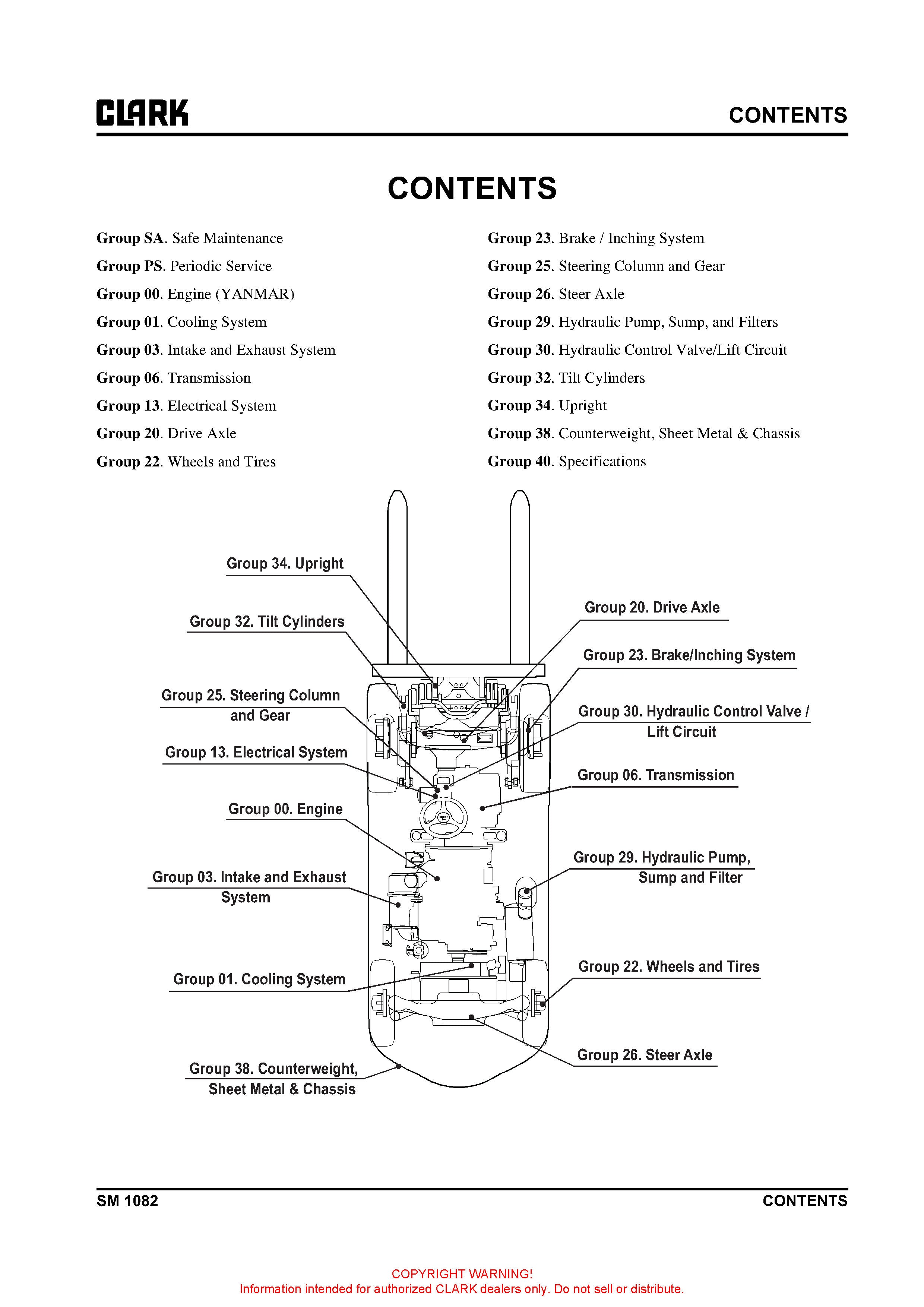 CLARK

CONTENTS

CONTENTS

Group SA. Safe Maintenance
Group PS. Periodic Service
Group 00. Engine (YANMAR)
Group 01. Cooling System
Group 03. Intake and Exhaust System
Group 06. Transmission
Group 13. Electrical System
Group 20. Drive Axle
Group 22. Wheels and Tires

Group 23. Brake / Inching System
Group 25. Steering Column and Gear
Group 26. Steer Axle
Group 29. Hydraulic Pump, Sump, and Filters
Group 30. Hydraulic Control Valve/Lift Circuit
Group 32. Tilt Cylinders
Group 34. Upright
Group 38. Counterweight, Sheet Metal & Chassis
Group 40. Specifications

Group 34. Upright

Group 32. Tilt Cylinders

Group 25. Steering Column and Gear

Group 13. Electrical System

Group 00. Engine

Group 03. Intake and Exhaust System

Group 01. Cooling System

Group 38. Counterweight, Sheet Metal & Chassis

Group 20. Drive Axle

Group 23. Brake/Inching System

Group 30. Hydraulic Control Valve / Lift Circuit

Group 06. Transmission

Group 29. Hydraulic Pump, Sump and Filter

Group 22. Wheels and Tires

Group 26. Steer Axle

SM 1082

CONTENTS

COPYRIGHT WARNING!
Information intended for authorized CLARK dealers only. Do not sell or distribute.