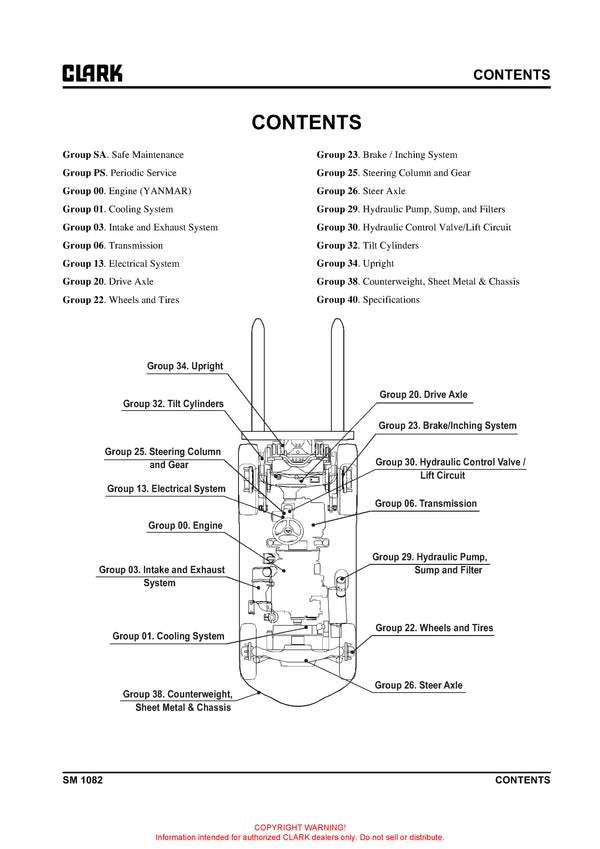 CLARK

CONTENTS

CONTENTS

Group SA. Safe Maintenance
Group PS. Periodic Service
Group 00. Engine (YANMAR)
Group 01. Cooling System
Group 03. Intake and Exhaust System
Group 06. Transmission
Group 13. Electrical System
Group 20. Drive Axle
Group 22. Wheels and Tires

Group 23. Brake / Inching System
Group 25. Steering Column and Gear
Group 26. Steer Axle
Group 29. Hydraulic Pump, Sump, and Filters
Group 30. Hydraulic Control Valve/Lift Circuit
Group 32. Tilt Cylinders
Group 34. Upright
Group 38. Counterweight, Sheet Metal & Chassis
Group 40. Specifications

Group 34. Upright
Group 32. Tilt Cylinders
Group 25. Steering Column and Gear
Group 13. Electrical System
Group 00. Engine
Group 03. Intake and Exhaust System
Group 01. Cooling System
Group 38. Counterweight, Sheet Metal & Chassis
Group 20. Drive Axle
Group 23. Brake/Inching System
Group 30. Hydraulic Control Valve / Lift Circuit
Group 06. Transmission
Group 29. Hydraulic Pump, Sump and Filter
Group 22. Wheels and Tires
Group 26. Steer Axle

SM 1082

CONTENTS

COPYRIGHT WARNING!
Information intended for authorized CLARK dealers only. Do not sell or distribute.