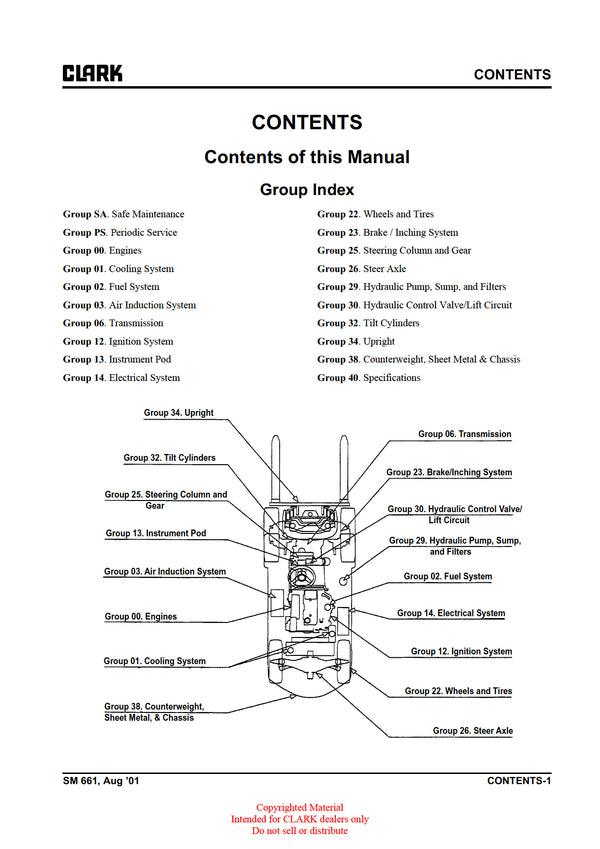 CLARK

CONTENTS

CONTENTS

Contents of this Manual

Group Index

Group SA. Safe Maintenance
Group PS. Periodic Service
Group 00. Engines
Group 01. Cooling System
Group 02. Fuel System
Group 03. Air Induction System
Group 06. Transmission
Group 12. Ignition System
Group 13. Instrument Pod
Group 14. Electrical System

Group 22. Wheels and Tires
Group 23. Brake / Inching System
Group 25. Steering Column and Gear
Group 26. Steer Axle
Group 29. Hydraulic Pump, Sump, and Filters
Group 30. Hydraulic Control Valve/Lift Circuit
Group 32. Tilt Cylinders
Group 34. Upright
Group 38. Counterweight, Sheet Metal & Chassis
Group 40. Specifications

Group 34. Upright
Group 32. Tilt Cylinders
Group 25. Steering Column and Gear
Group 13. Instrument Pod
Group 03. Air Induction System
Group 00. Engines
Group 01. Cooling System
Group 38. Counterweight, Sheet Metal, & Chassis
Group 06. Transmission
Group 23. Brake/Inching System
Group 30. Hydraulic Control Valve/ Lift Circuit
Group 29. Hydraulic Pump, Sump, and Filters
Group 02. Fuel System
Group 14. Electrical System
Group 12. Ignition System
Group 22. Wheels and Tires
Group 26. Steer Axle

SM 661, Aug '01

CONTENTS-1

Copyrighted Material
Intended for CLARK dealers only
Do not sell or distribute