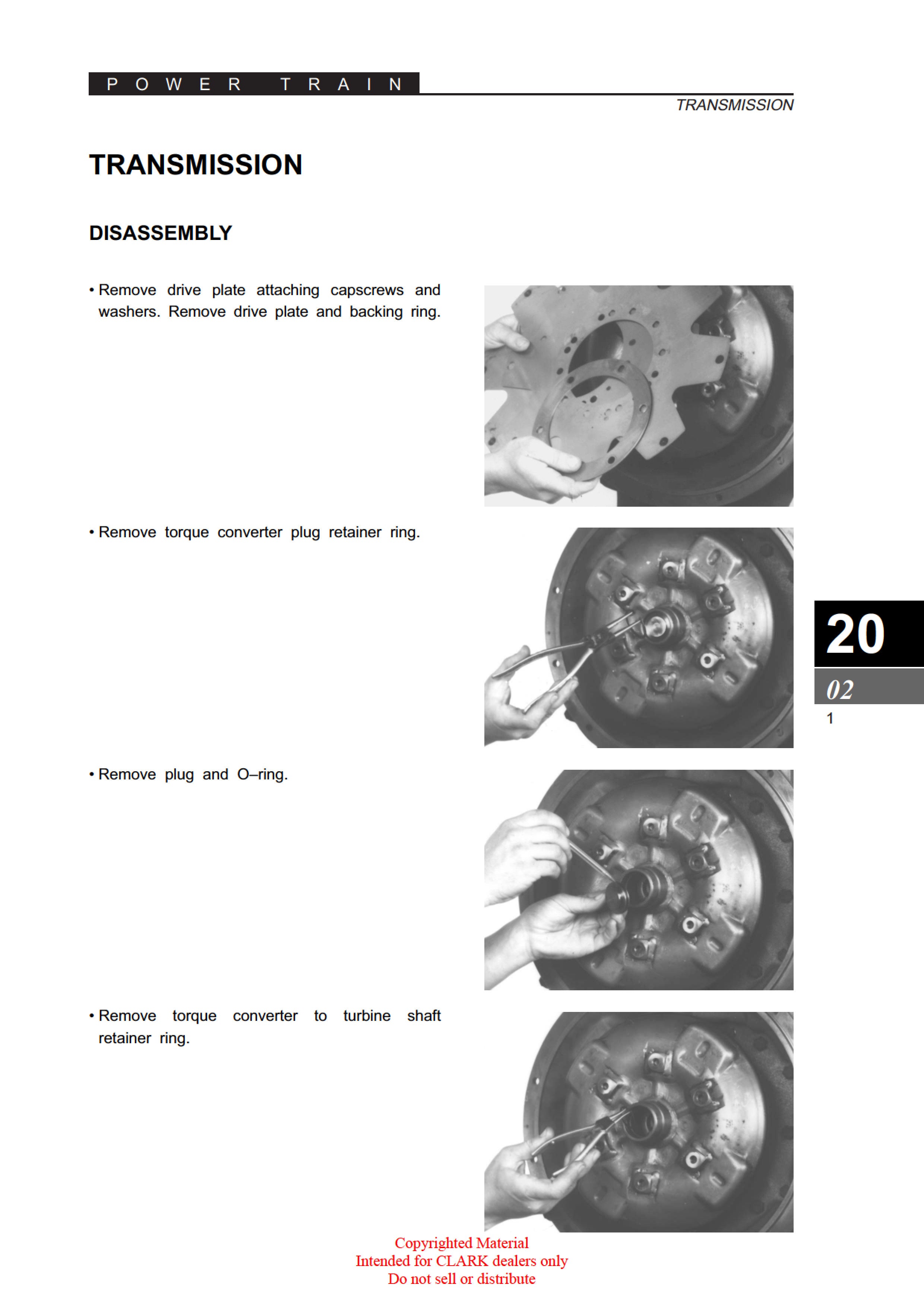 POWER TRAIN

TRANSMISSION

TRANSMISSION

DISASSEMBLY

• Remove drive plate attaching capscrews and washers. Remove drive plate and backing ring.

• Remove torque converter plug retainer ring.

20
02
1

• Remove plug and O–ring.

• Remove torque converter to turbine shaft retainer ring.

Copyrighted Material
Intended for CLARK dealers only
Do not sell or distribute