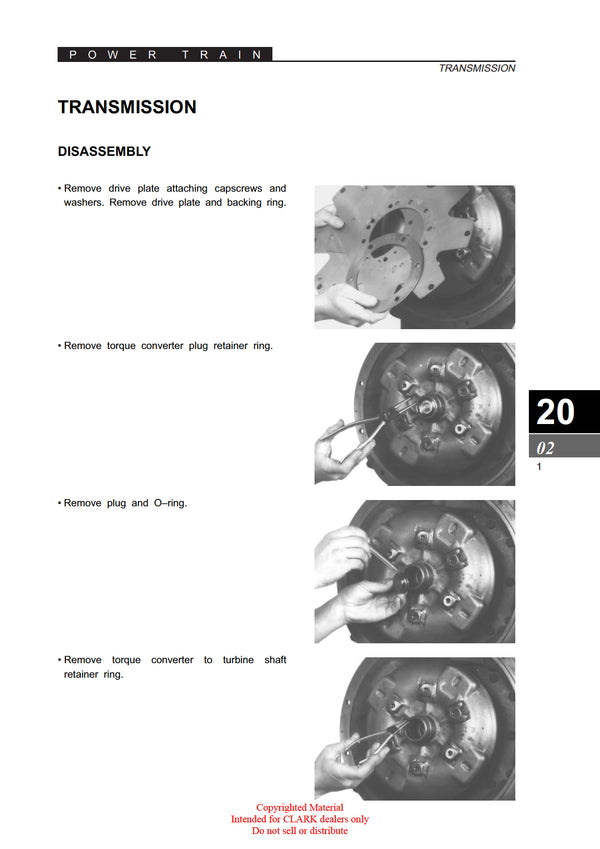 POWER TRAIN

TRANSMISSION

TRANSMISSION

DISASSEMBLY

• Remove drive plate attaching capscrews and washers. Remove drive plate and backing ring.

• Remove torque converter plug retainer ring.

20

02

1

• Remove plug and O–ring.

• Remove torque converter to turbine shaft retainer ring.

Copyrighted Material
Intended for CLARK dealers only
Do not sell or distribute